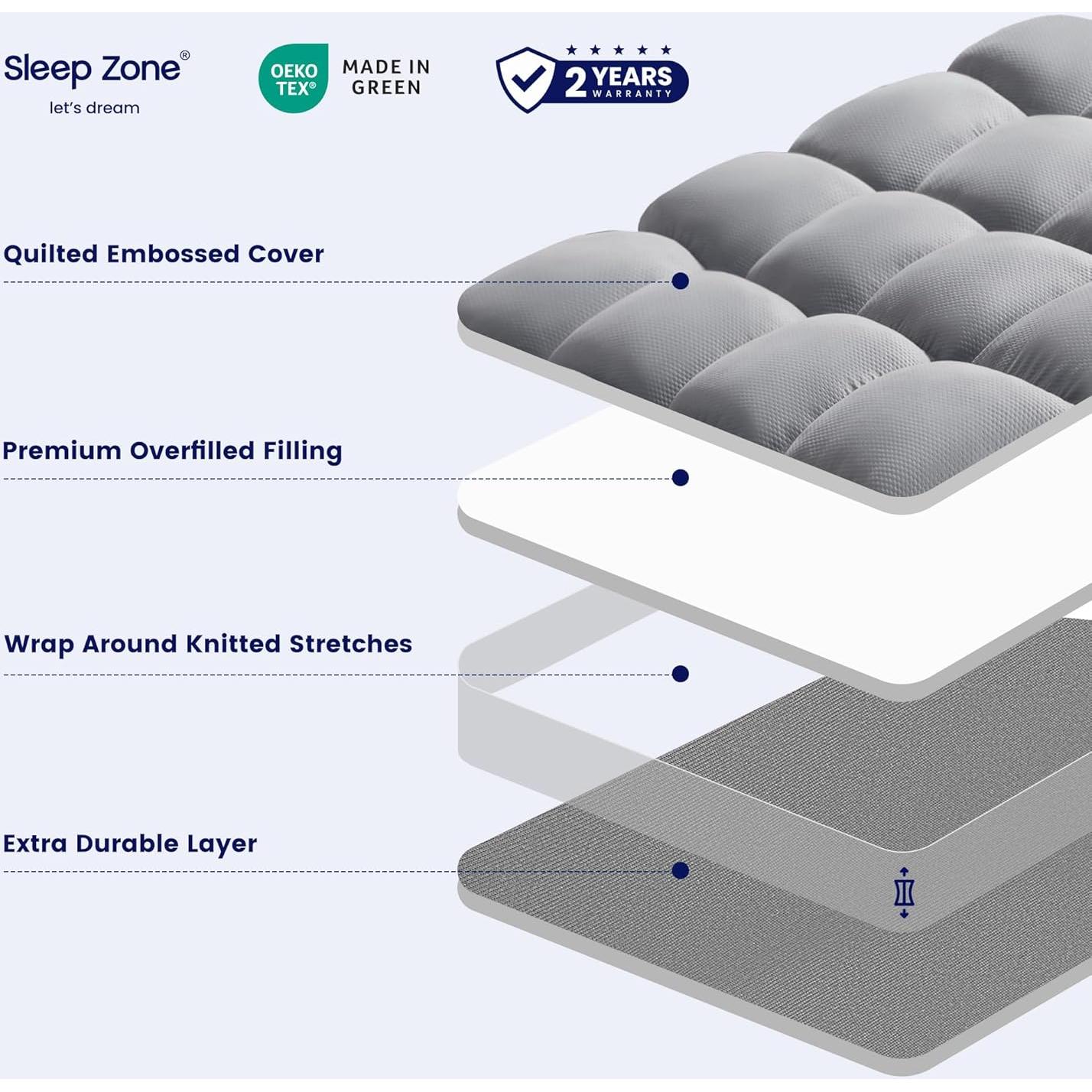 Sleep Zone®
let's dream

OEKO TEX®
MADE IN GREEN

★ ★ ★ ★ ★
2 YEARS
WARRANTY

Quilted Embossed Cover

Premium Overfilled Filling

Wrap Around Knitted Stretches

Extra Durable Layer