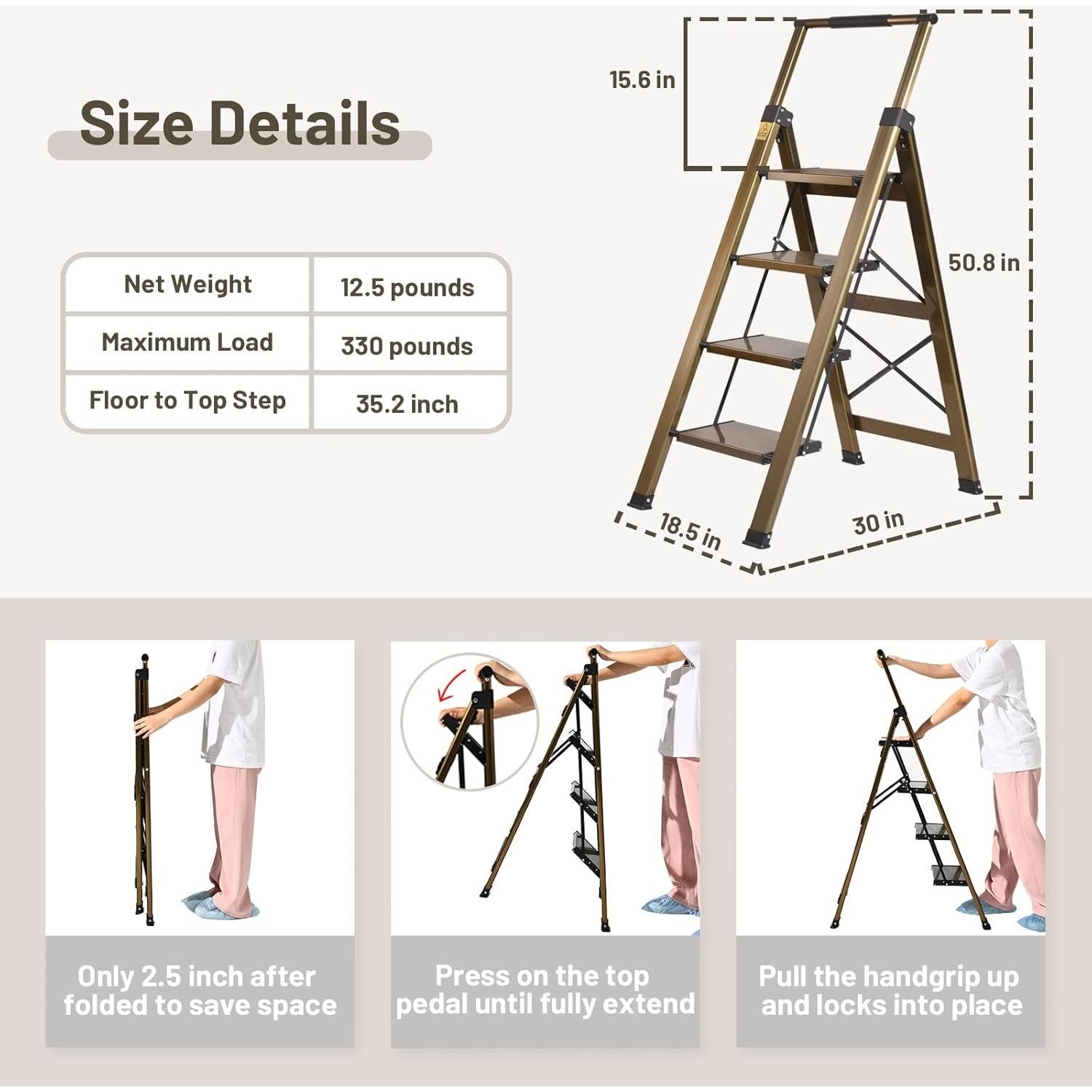 Size Details

| Net Weight | 12.5 pounds |
|---|---|
| Maximum Load | 330 pounds |
| Floor to Top Step | 35.2 inch |

15.6 in

50.8 in

18.5 in

30 in

Only 2.5 inch after folded to save space

Press on the top pedal until fully extend

Pull the handgrip up and locks into place