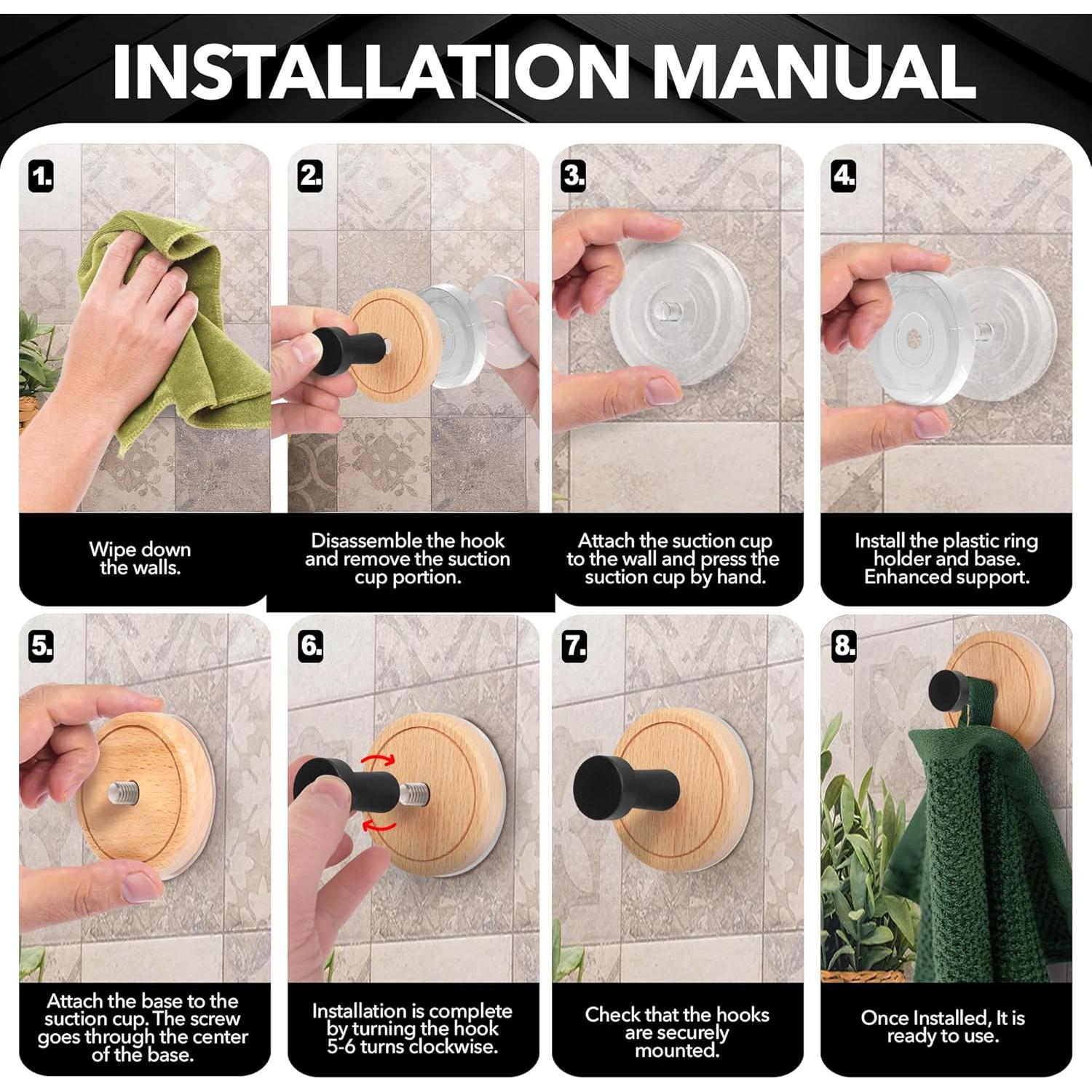 INSTALLATION MANUAL

1.

Wipe down the walls.

2.

Disassemble the hook and remove the suction cup portion.

3.

Attach the suction cup to the wall and press the suction cup by hand.

4.

Install the plastic ring holder and base. Enhanced support.

5.

Attach the base to the suction cup. The screw goes through the center of the base.

6.

Installation is complete by turning the hook 5-6 turns clockwise.

7.

Check that the hooks are securely mounted.

8.

Once Installed, It is ready to use.