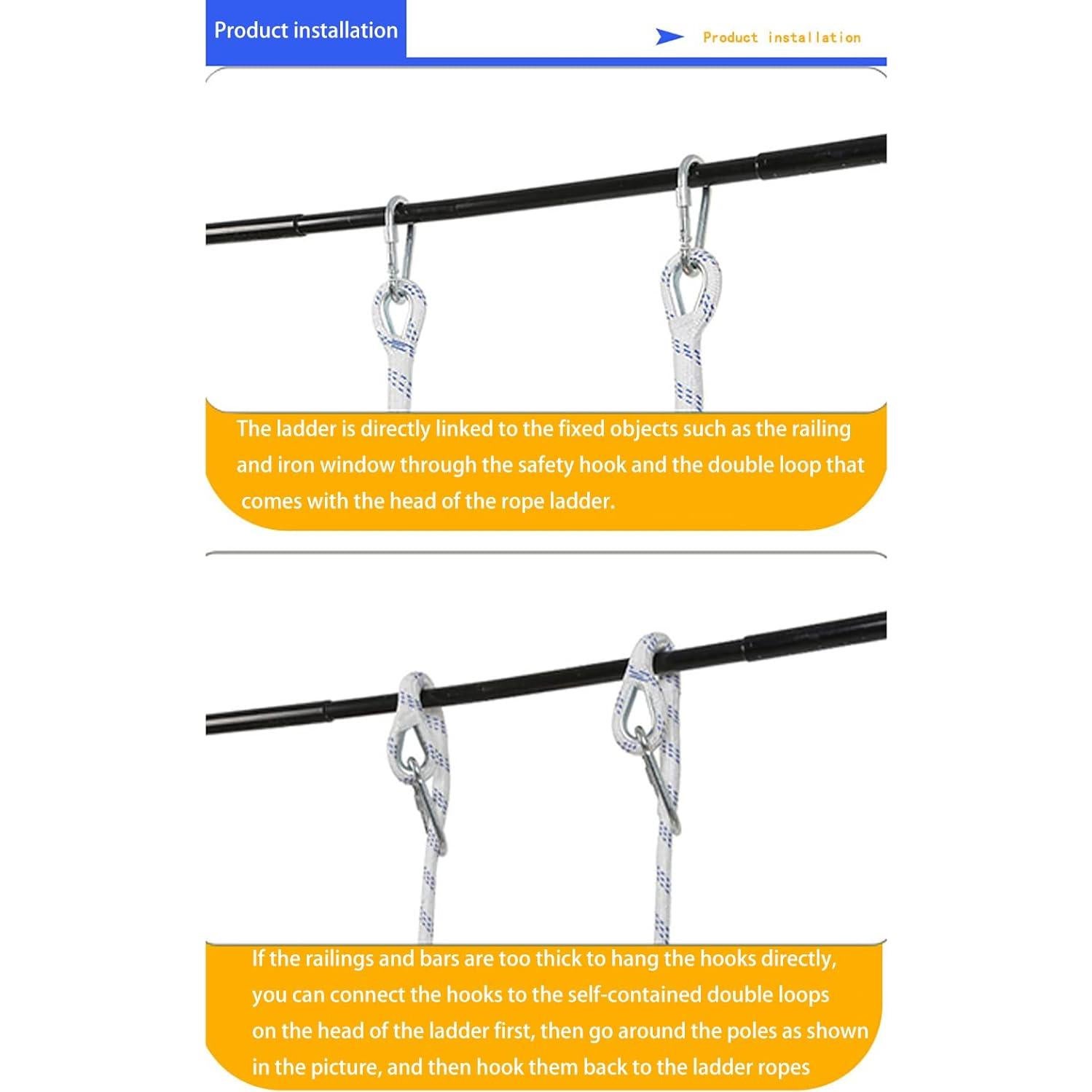 Product installation

Product installation

The ladder is directly linked to the fixed objects such as the railing and iron window through the safety hook and the double loop that comes with the head of the rope ladder.

If the railings and bars are too thick to hang the hooks directly, you can connect the hooks to the self-contained double loops on the head of the ladder first, then go around the poles as shown in the picture, and then hook them back to the ladder ropes