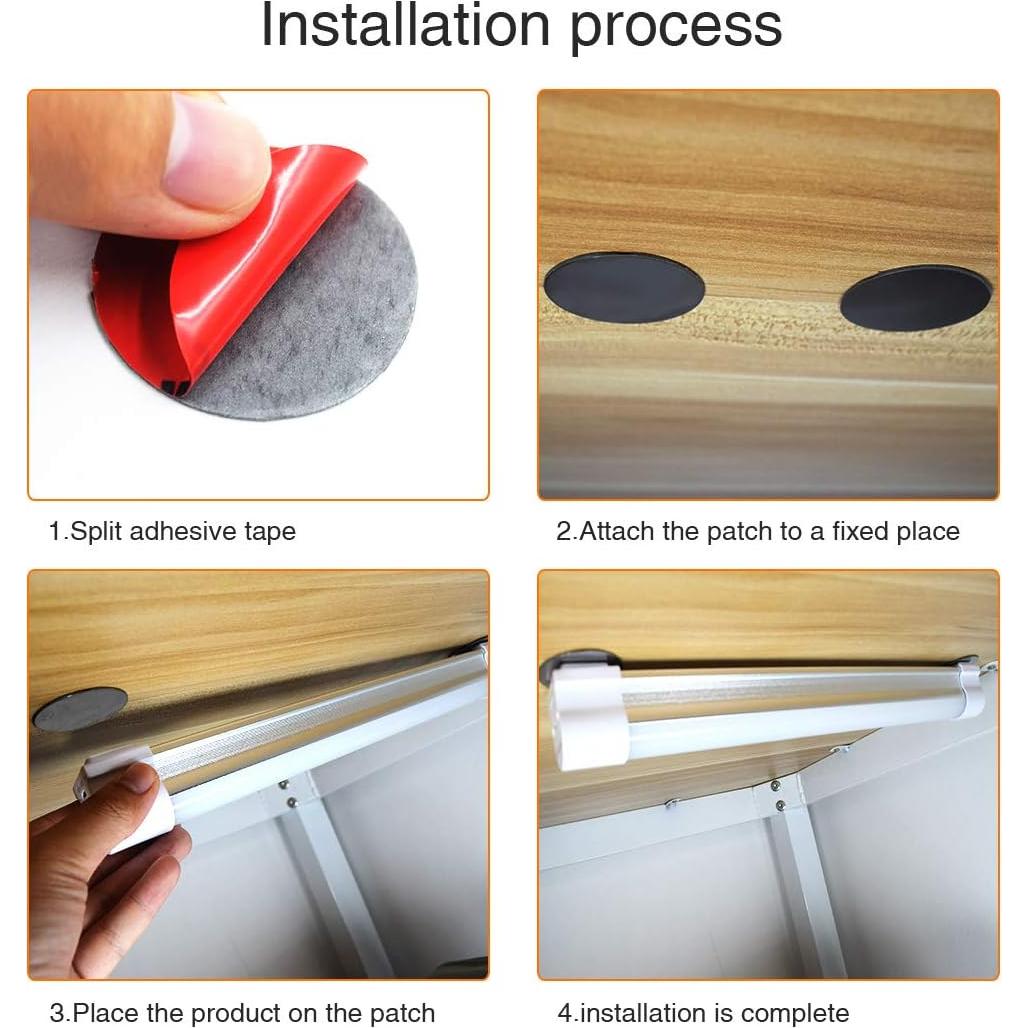 Installation process

1.Split adhesive tape

2.Attach the patch to a fixed place

3.Place the product on the patch

4.installation is complete