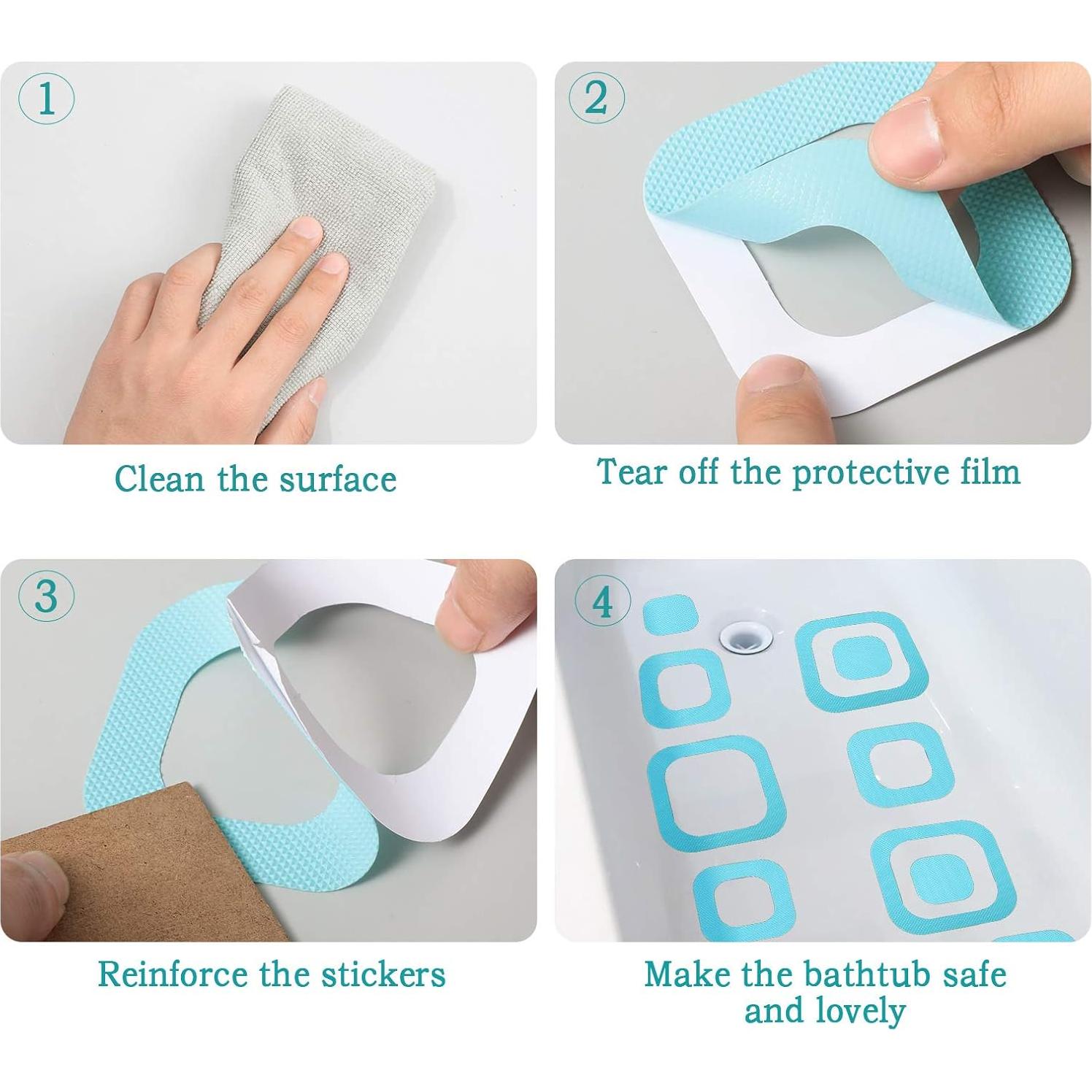 1

Clean the surface

2

Tear off the protective film

3

Reinforce the stickers

4

Make the bathtub safe and lovely