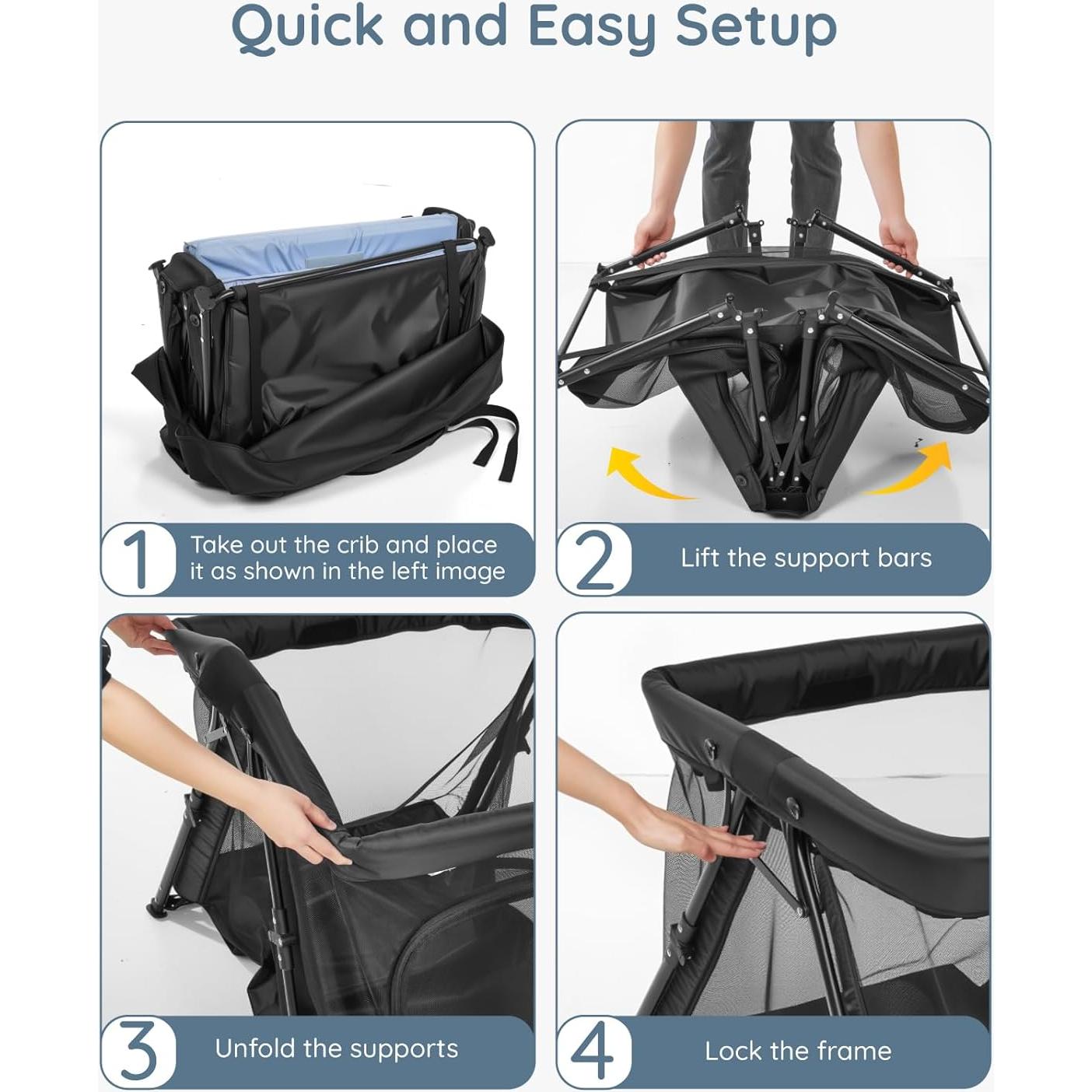 Quick and Easy Setup

1 Take out the crib and place it as shown in the left image

2 Lift the support bars

3 Unfold the supports

4 Lock the frame