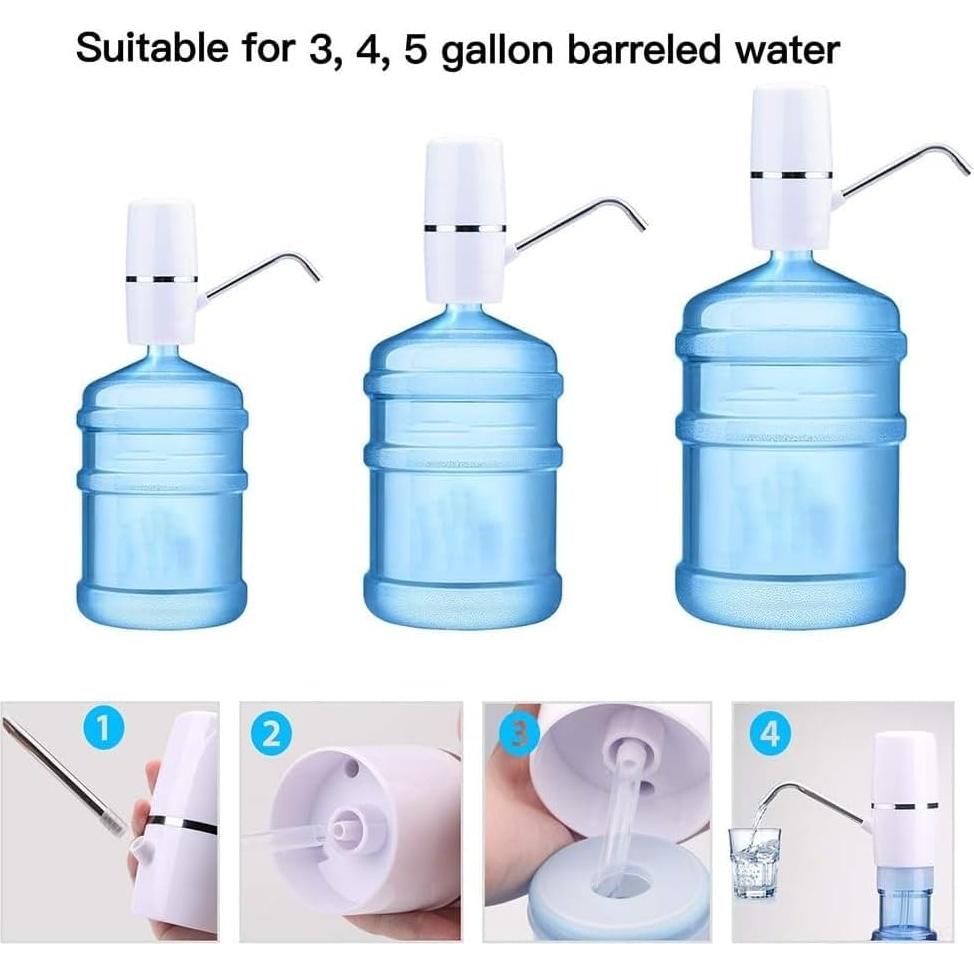 Suitable for 3, 4, 5 gallon barreled water

1

2

3

4