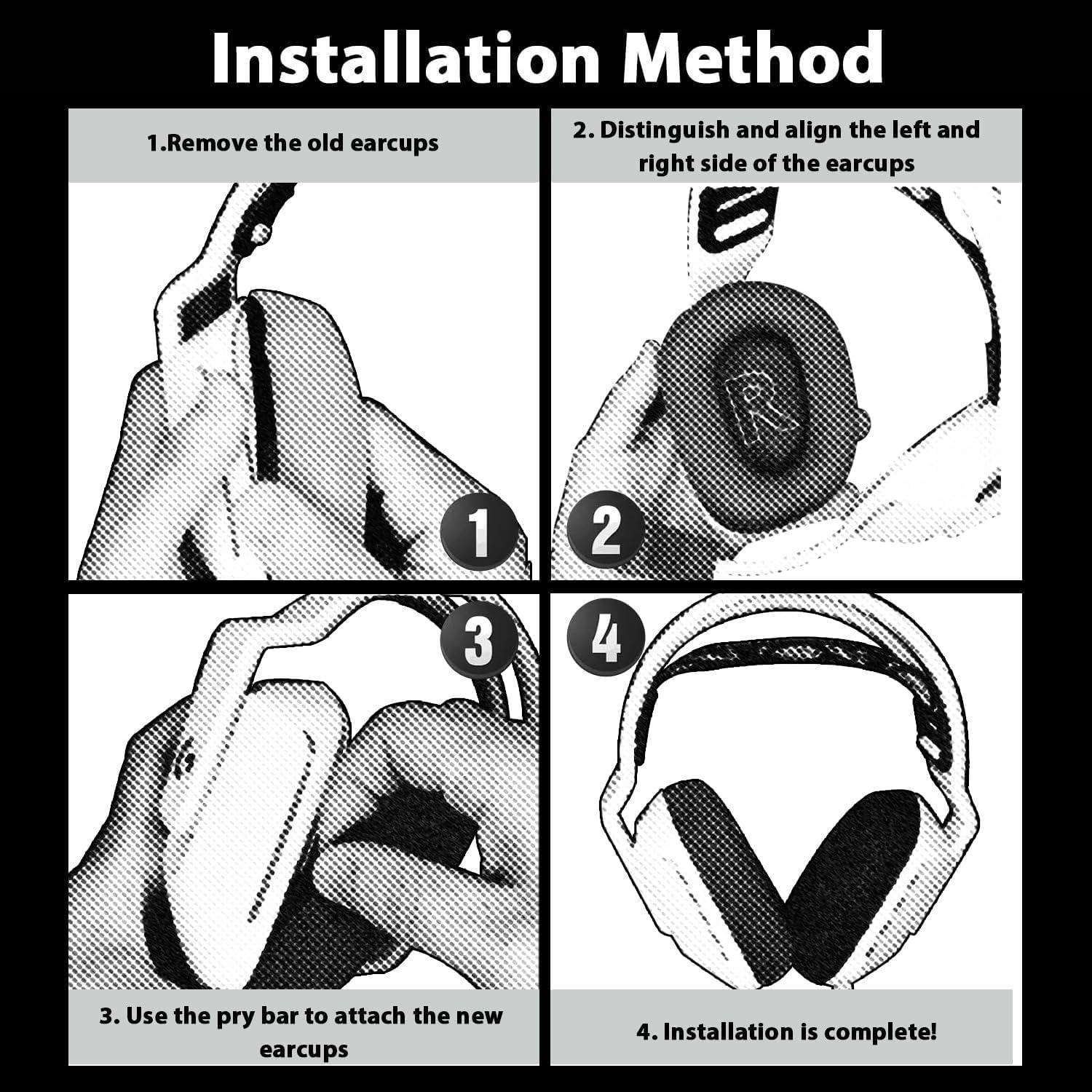 Installation Method

1.Remove the old earcups

1

2. Distinguish and align the left and right side of the earcups

R

2

3

3. Use the pry bar to attach the new earcups

4

4. Installation is complete!