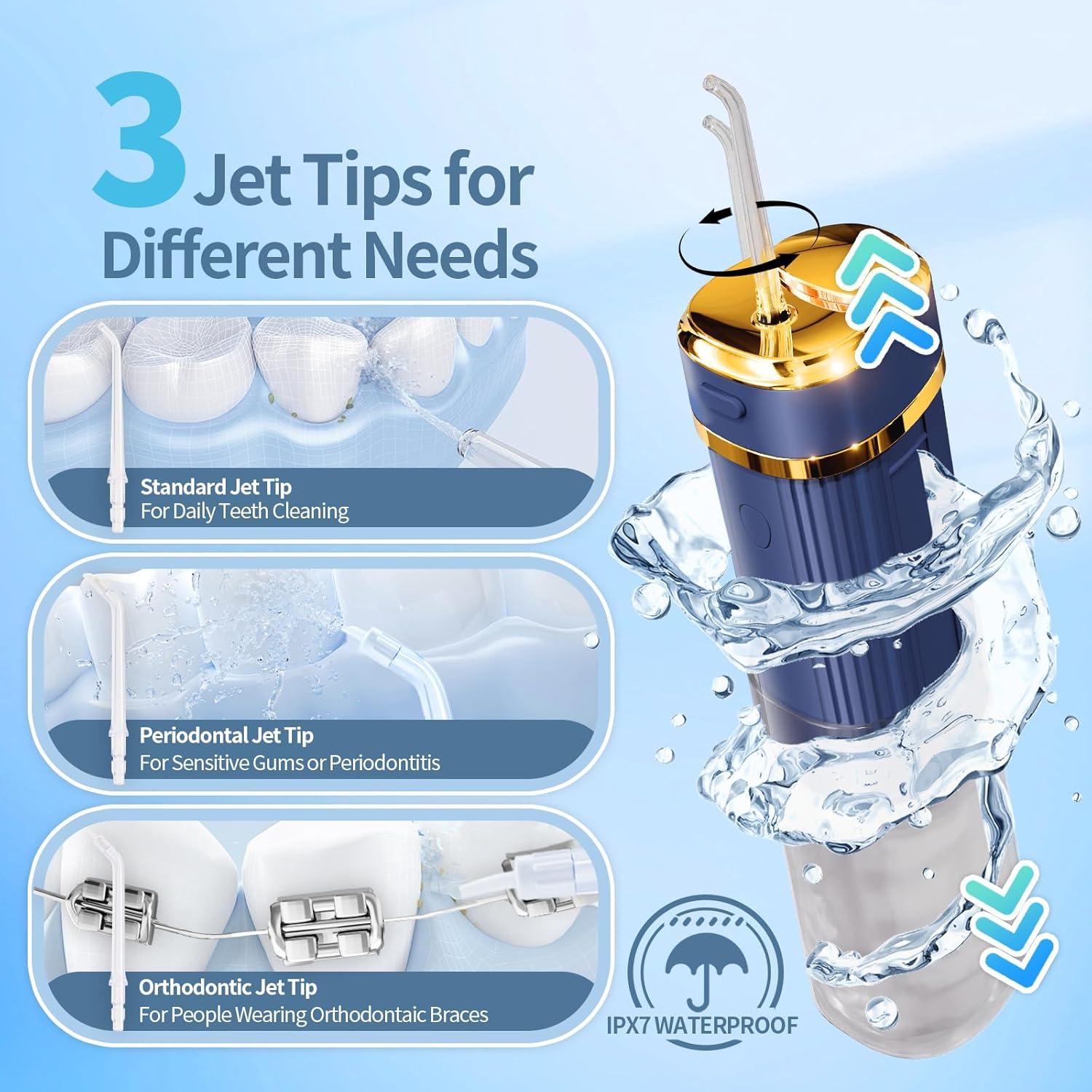 3 Jet Tips for Different Needs

Standard Jet Tip
For Daily Teeth Cleaning

Periodontal Jet Tip
For Sensitive Gums or Periodontitis

Orthodontic Jet Tip
For People Wearing Orthodontaic Braces

IPX7 WATERPROOF