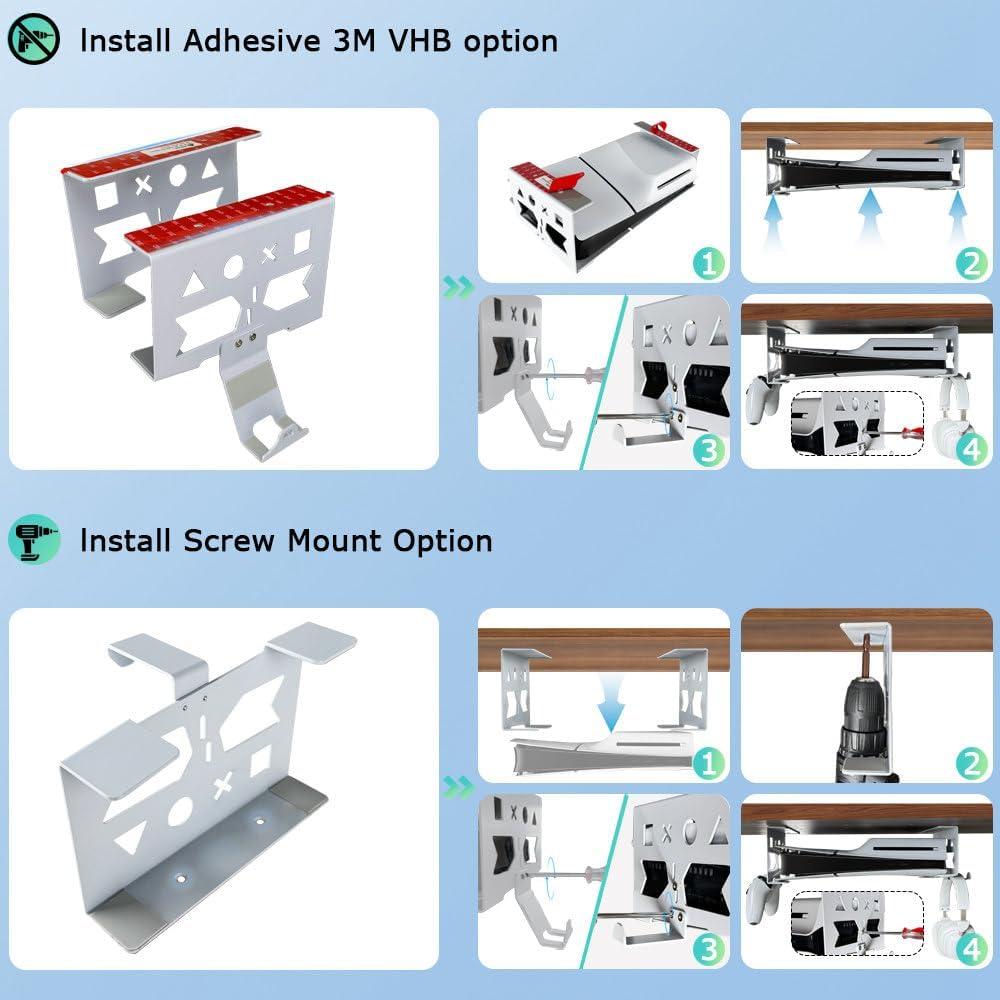 Install Adhesive 3M VHB option

1

2

3

4

Install Screw Mount Option

1

2

3

4