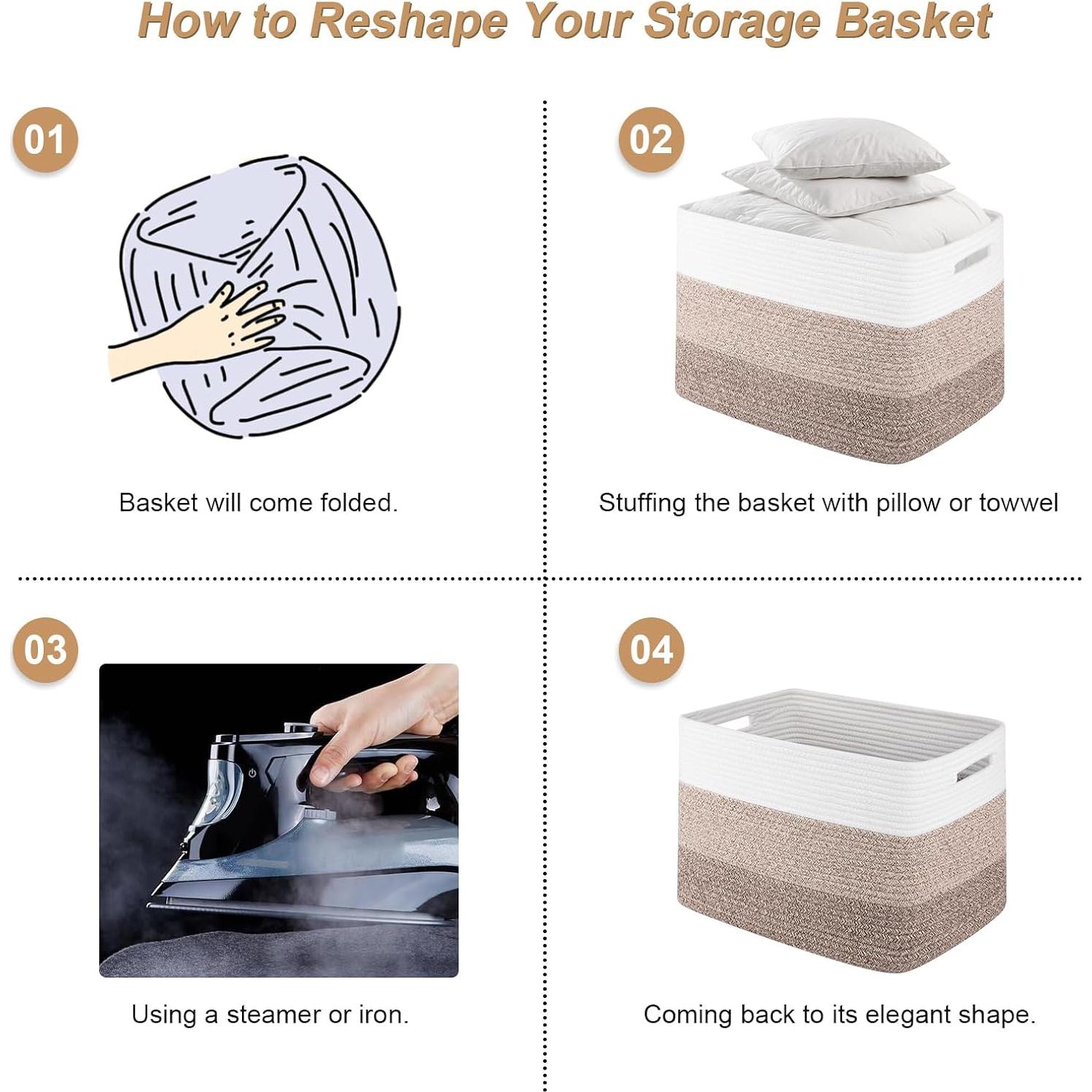 How to Reshape Your Storage Basket

01

Basket will come folded.

02

Stuffing the basket with pillow or towwel

03

Using a steamer or iron.

04

Coming back to its elegant shape.