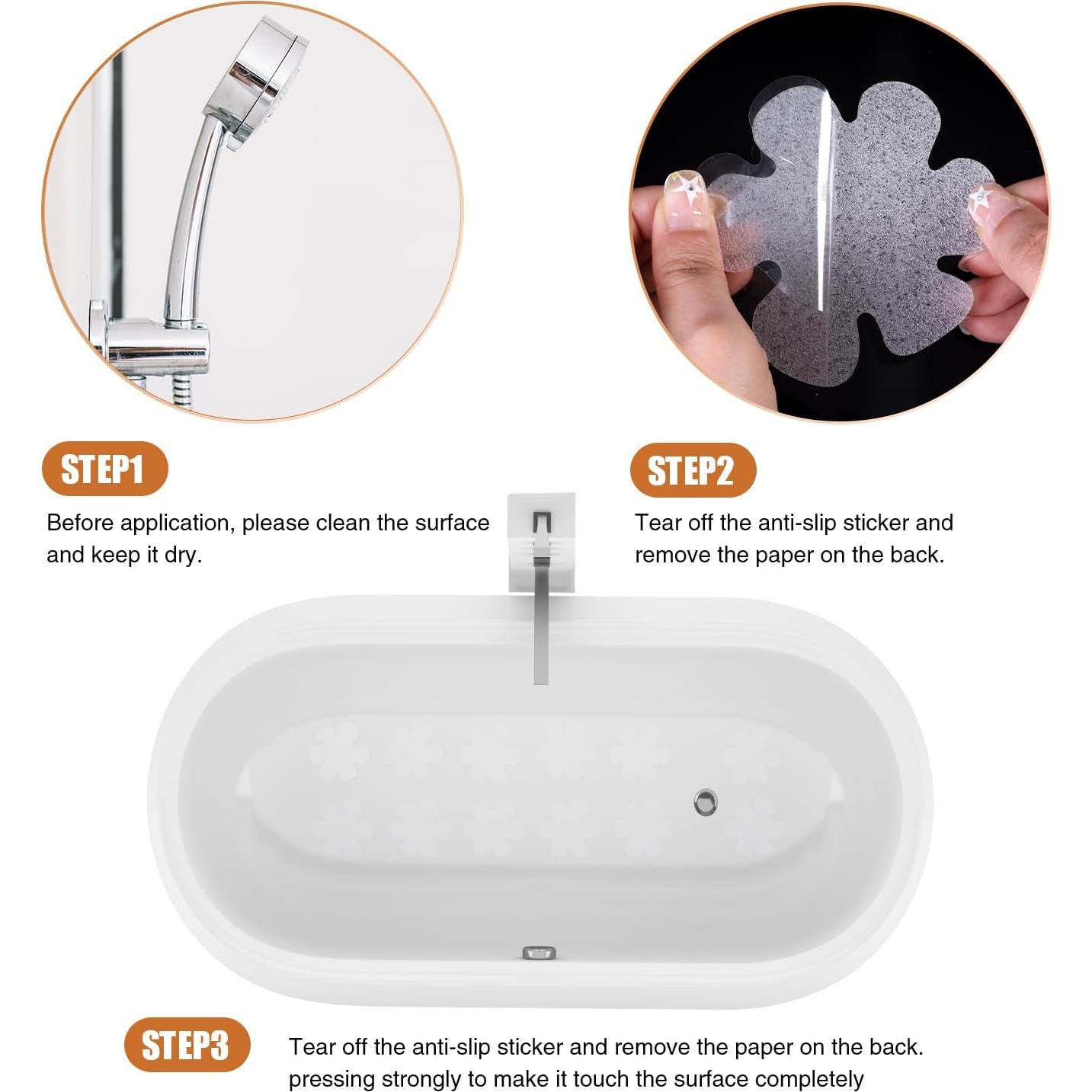 STEP1

Before application, please clean the surface and keep it dry.

STEP2

Tear off the anti-slip sticker and remove the paper on the back.

STEP3

Tear off the anti-slip sticker and remove the paper on the back. pressing strongly to make it touch the surface completely