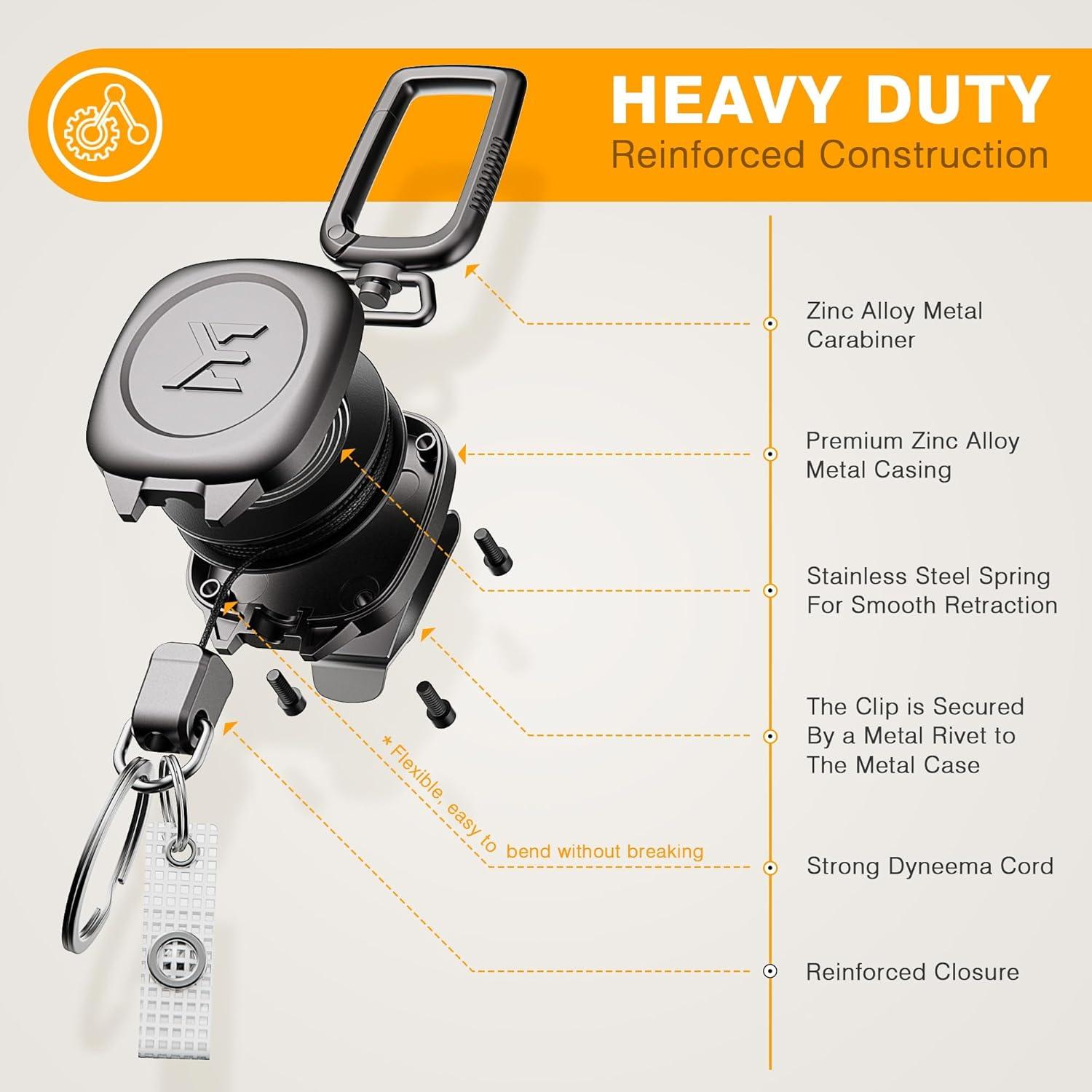 HEAVY DUTY
Reinforced Construction

Zinc Alloy Metal Carabiner

Premium Zinc Alloy Metal Casing

Stainless Steel Spring For Smooth Retraction

The Clip is Secured By a Metal Rivet to The Metal Case

* Flexible, easy to bend without breaking

Strong Dyneema Cord

Reinforced Closure