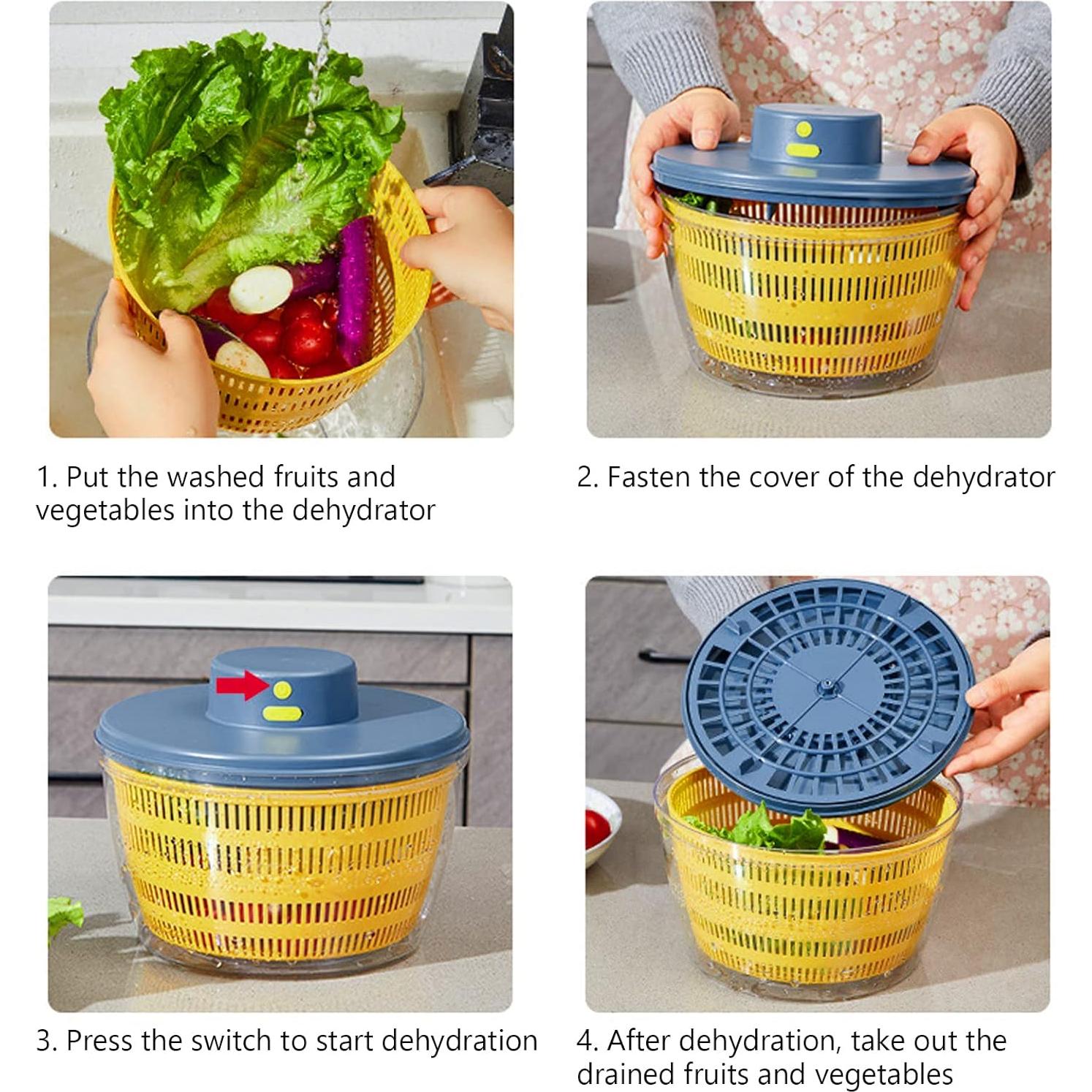 1. Put the washed fruits and vegetables into the dehydrator

2. Fasten the cover of the dehydrator

3. Press the switch to start dehydration

4. After dehydration, take out the drained fruits and vegetables