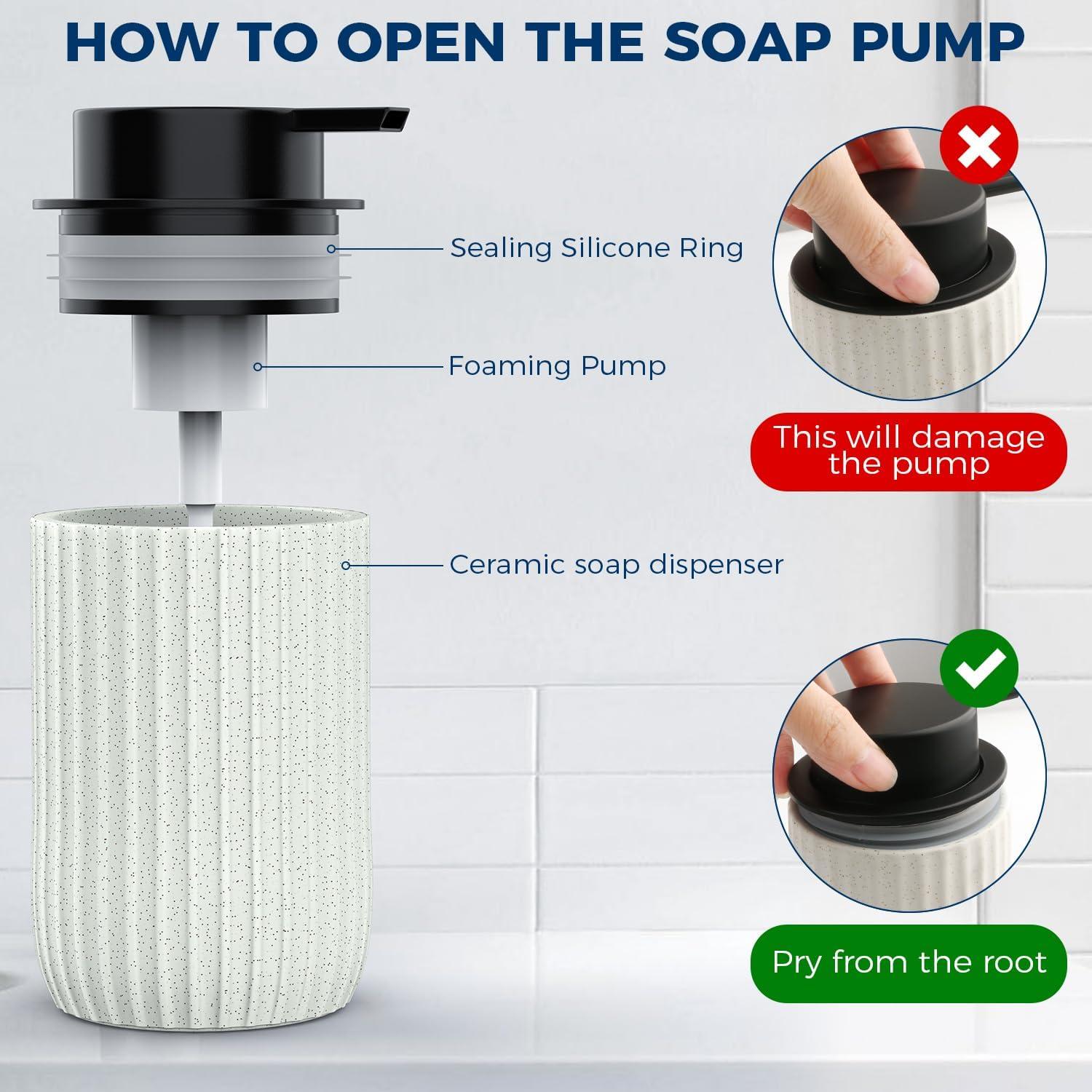 HOW TO OPEN THE SOAP PUMP

Sealing Silicone Ring

Foaming Pump

Ceramic soap dispenser

This will damage the pump

Pry from the root