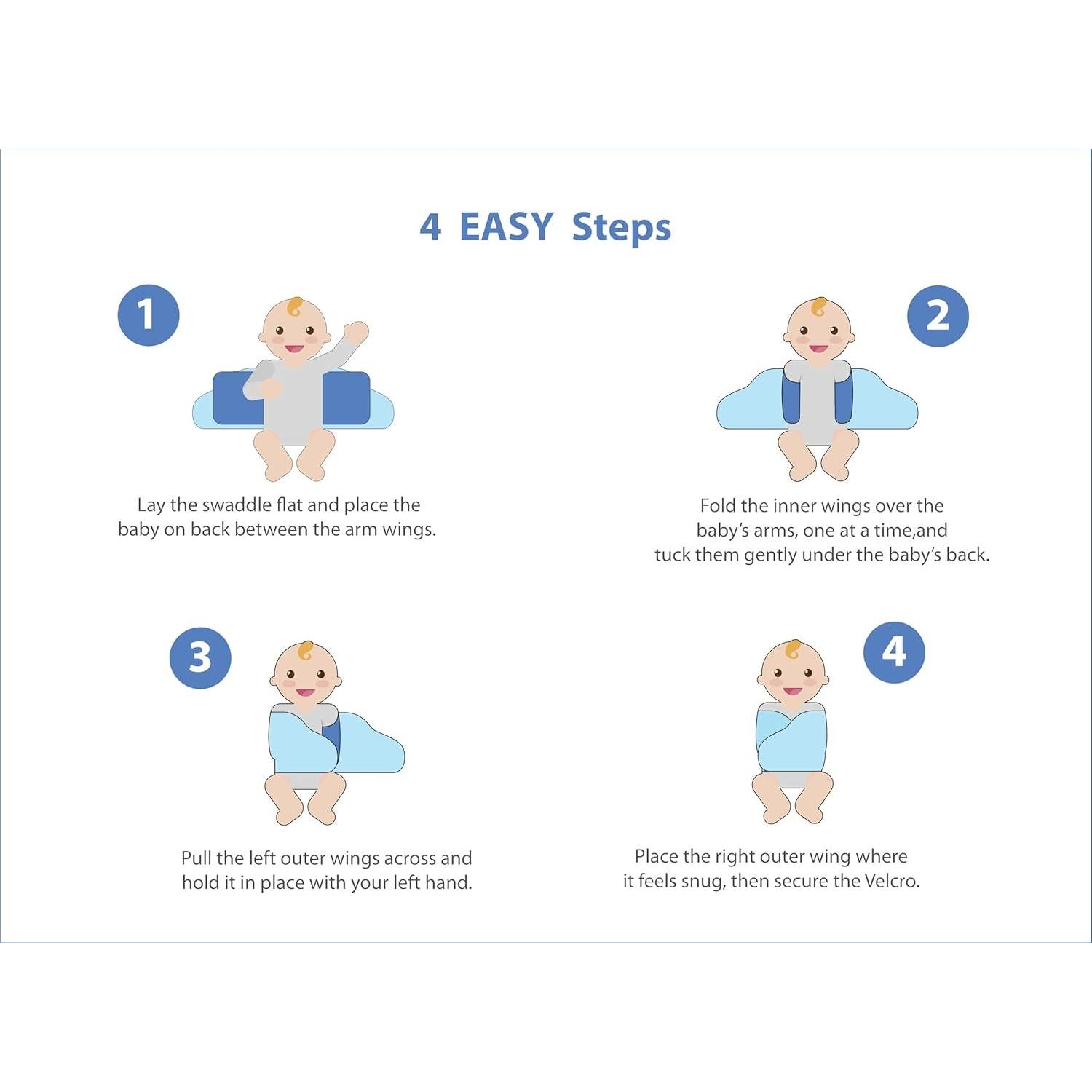 4 EASY Steps

1

Lay the swaddle flat and place the baby on back between the arm wings.

2

Fold the inner wings over the baby's arms, one at a time,and tuck them gently under the baby's back.

3

Pull the left outer wings across and hold it in place with your left hand.

4

Place the right outer wing where it feels snug, then secure the Velcro.