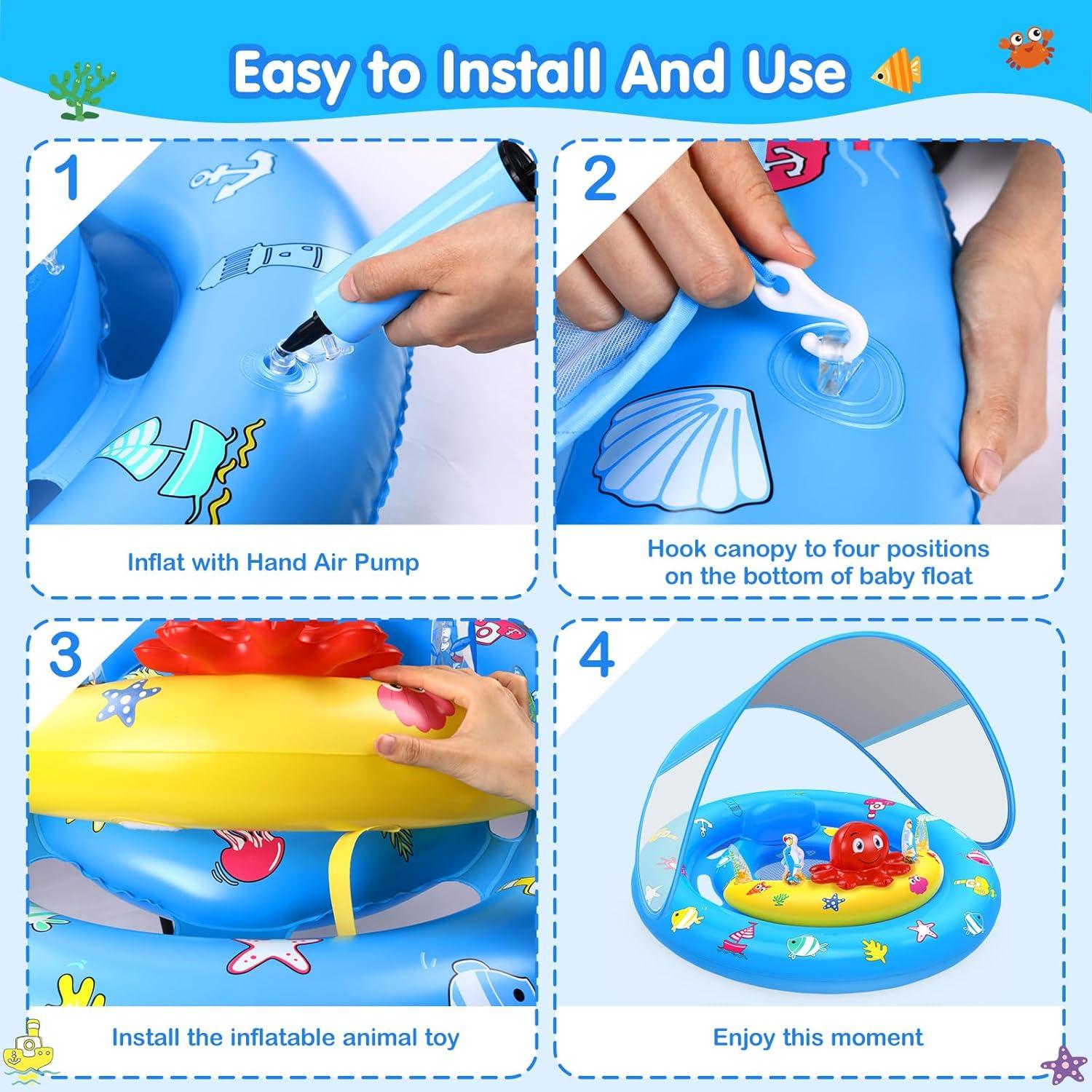 Easy to Install And Use

1

Inflat with Hand Air Pump

2

Hook canopy to four positions on the bottom of baby float

3

Install the inflatable animal toy

4

Enjoy this moment