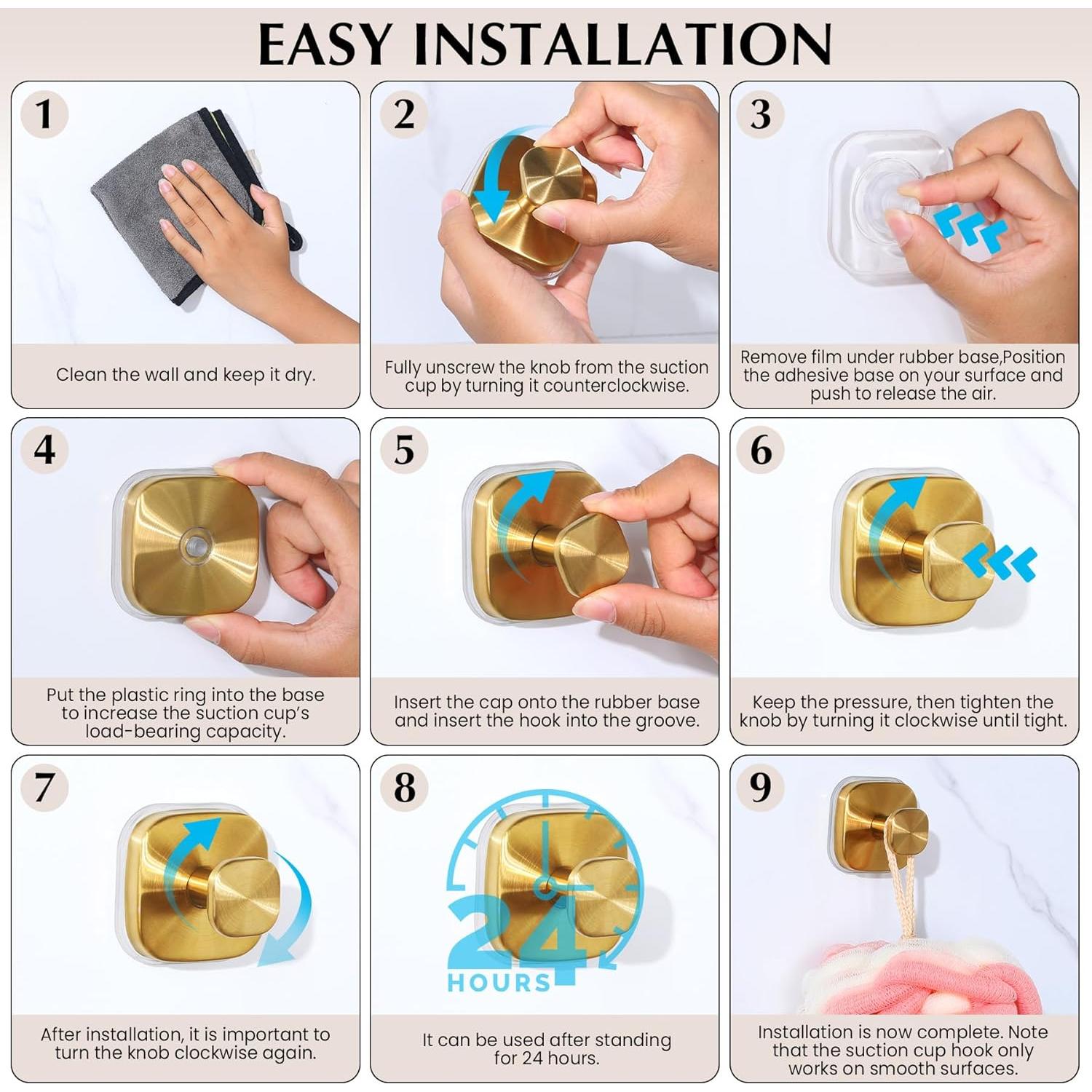 EASY INSTALLATION

1

Clean the wall and keep it dry.

2

Fully unscrew the knob from the suction cup by turning it counterclockwise.

3

Remove film under rubber base,Position the adhesive base on your surface and push to release the air.

4

Put the plastic ring into the base to increase the suction cup's load-bearing capacity.

5

Insert the cap onto the rubber base and insert the hook into the groove.

6

Keep the pressure, then tighten the knob by turning it clockwise until tight.

7

After installation, it is important to turn the knob clockwise again.

8

24 HOURS

It can be used after standing for 24 hours.

9

Installation is now complete. Note that the suction cup hook only works on smooth surfaces.