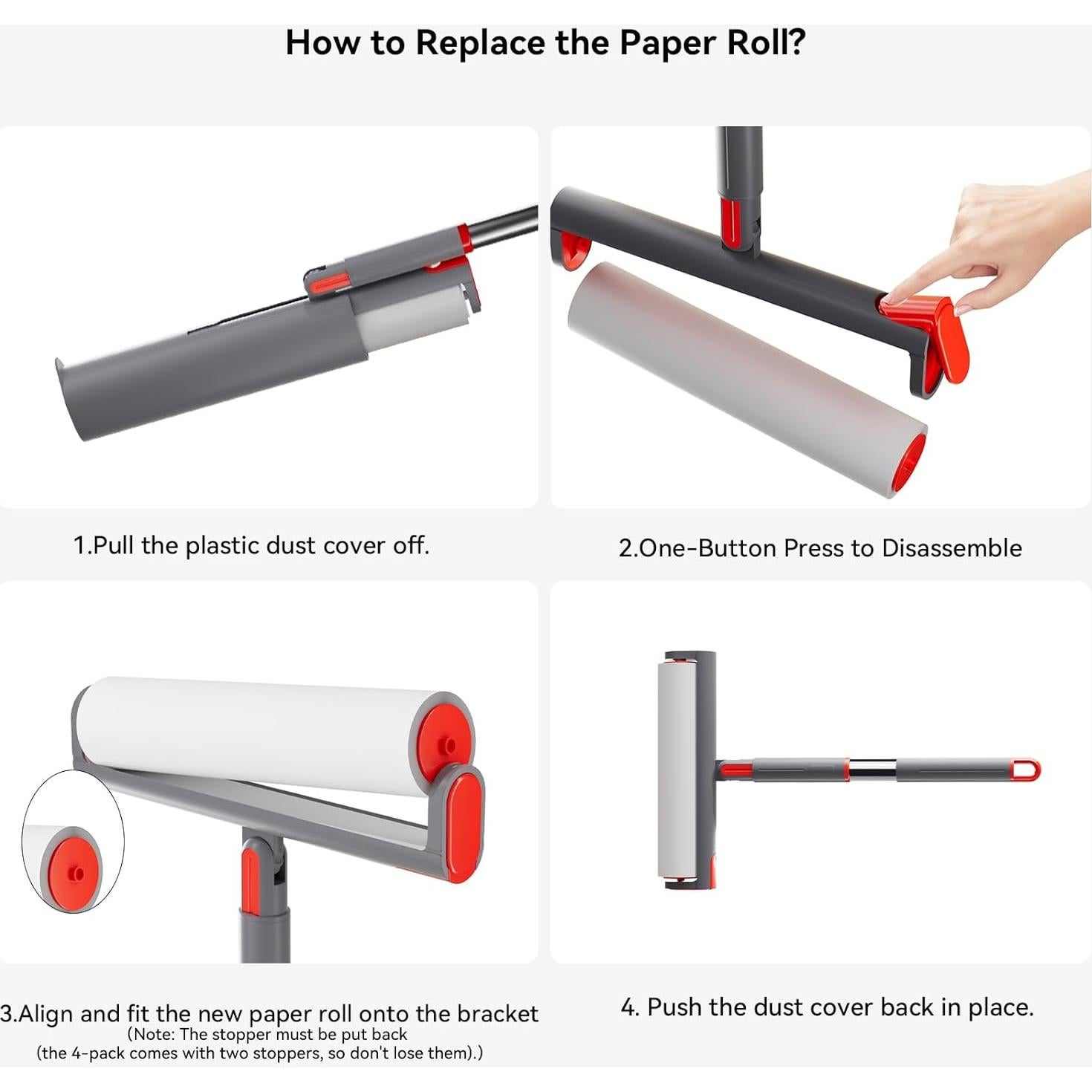 How to Replace the Paper Roll?

1.Pull the plastic dust cover off.

2.One-Button Press to Disassemble

3.Align and fit the new paper roll onto the bracket
(Note: The stopper must be put back
(the 4-pack comes with two stoppers, so don't lose them).)

4. Push the dust cover back in place.