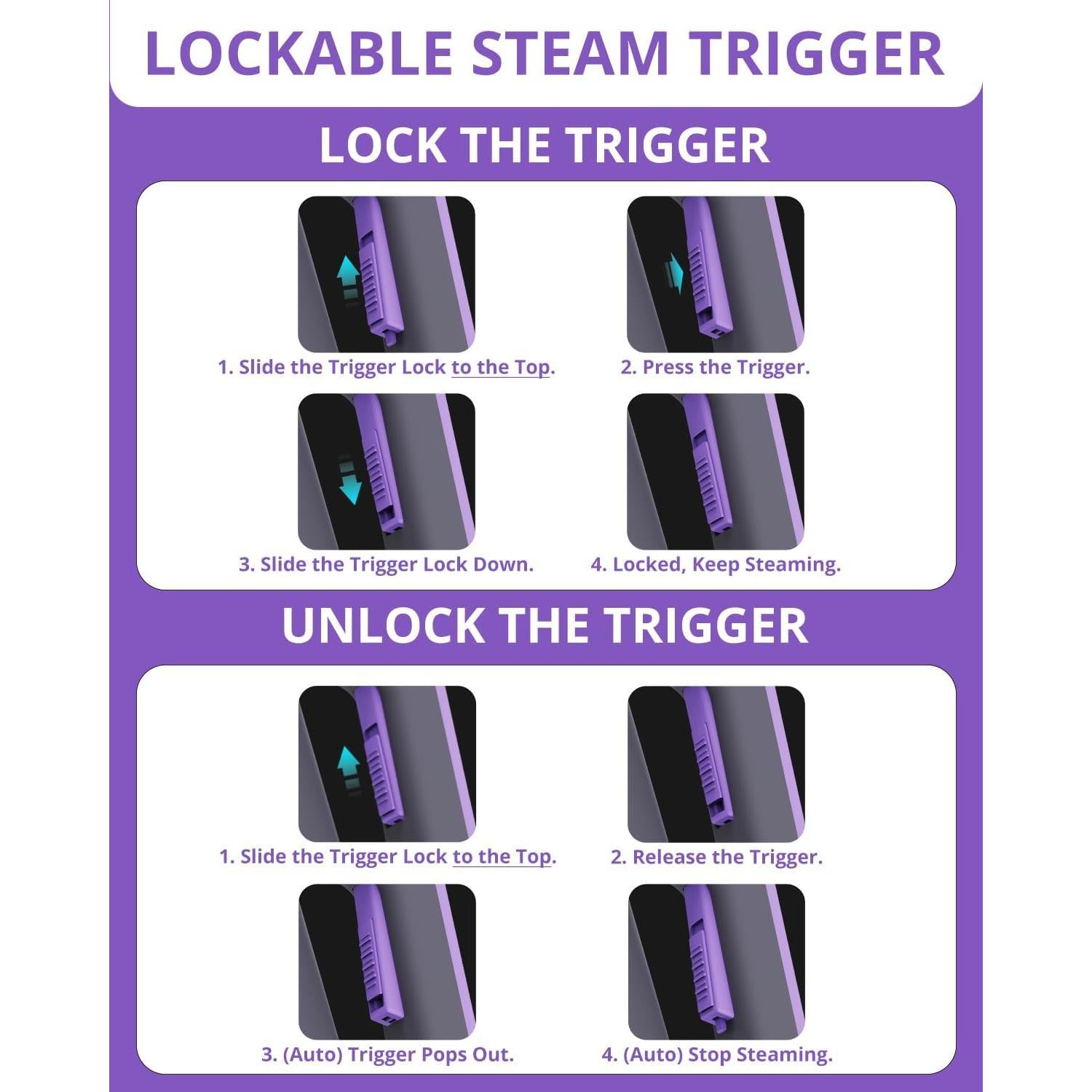 LOCKABLE STEAM TRIGGER

LOCK THE TRIGGER

1. Slide the Trigger Lock to the Top.

2. Press the Trigger.

3. Slide the Trigger Lock Down.

4. Locked, Keep Steaming.

UNLOCK THE TRIGGER

1. Slide the Trigger Lock to the Top.

2. Release the Trigger.

3. (Auto) Trigger Pops Out.

4. (Auto) Stop Steaming.