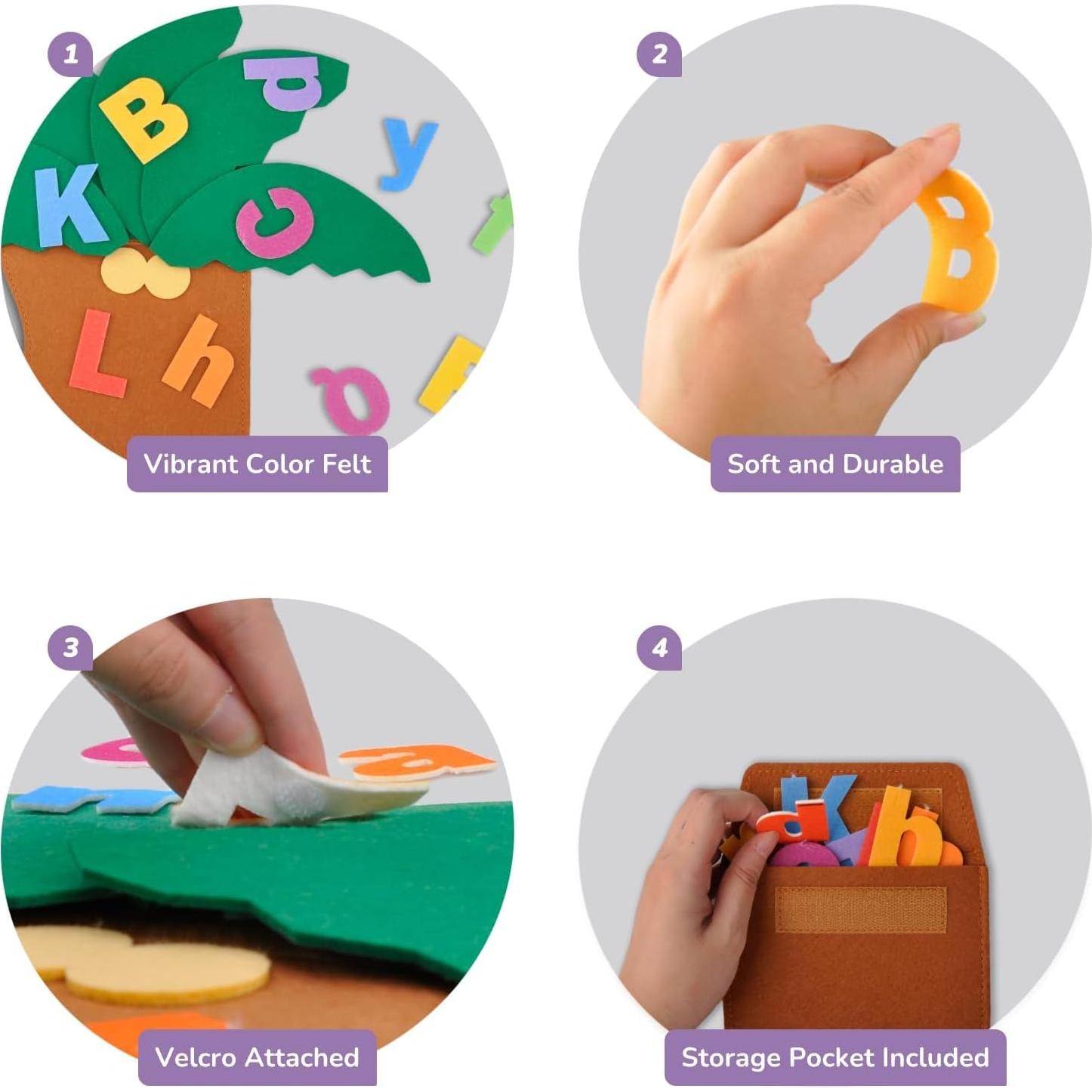 1

Vibrant Color Felt

2

Soft and Durable

3

Velcro Attached

4

Storage Pocket Included