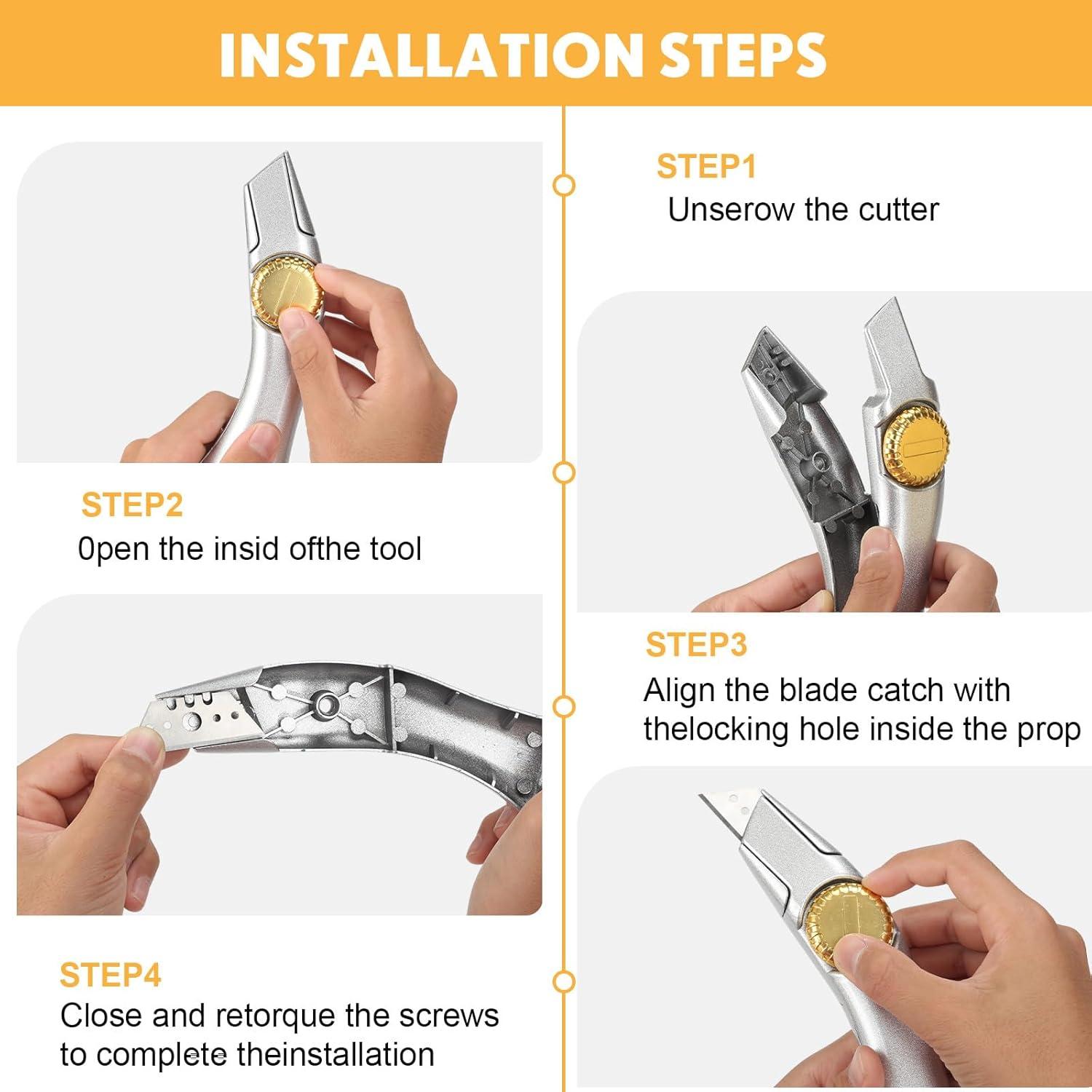 INSTALLATION STEPS

STEP1
Unserow the cutter

STEP2
0pen the insid ofthe tool

STEP3
Align the blade catch with thelocking hole inside the prop

STEP4
Close and retorque the screws to complete theinstallation