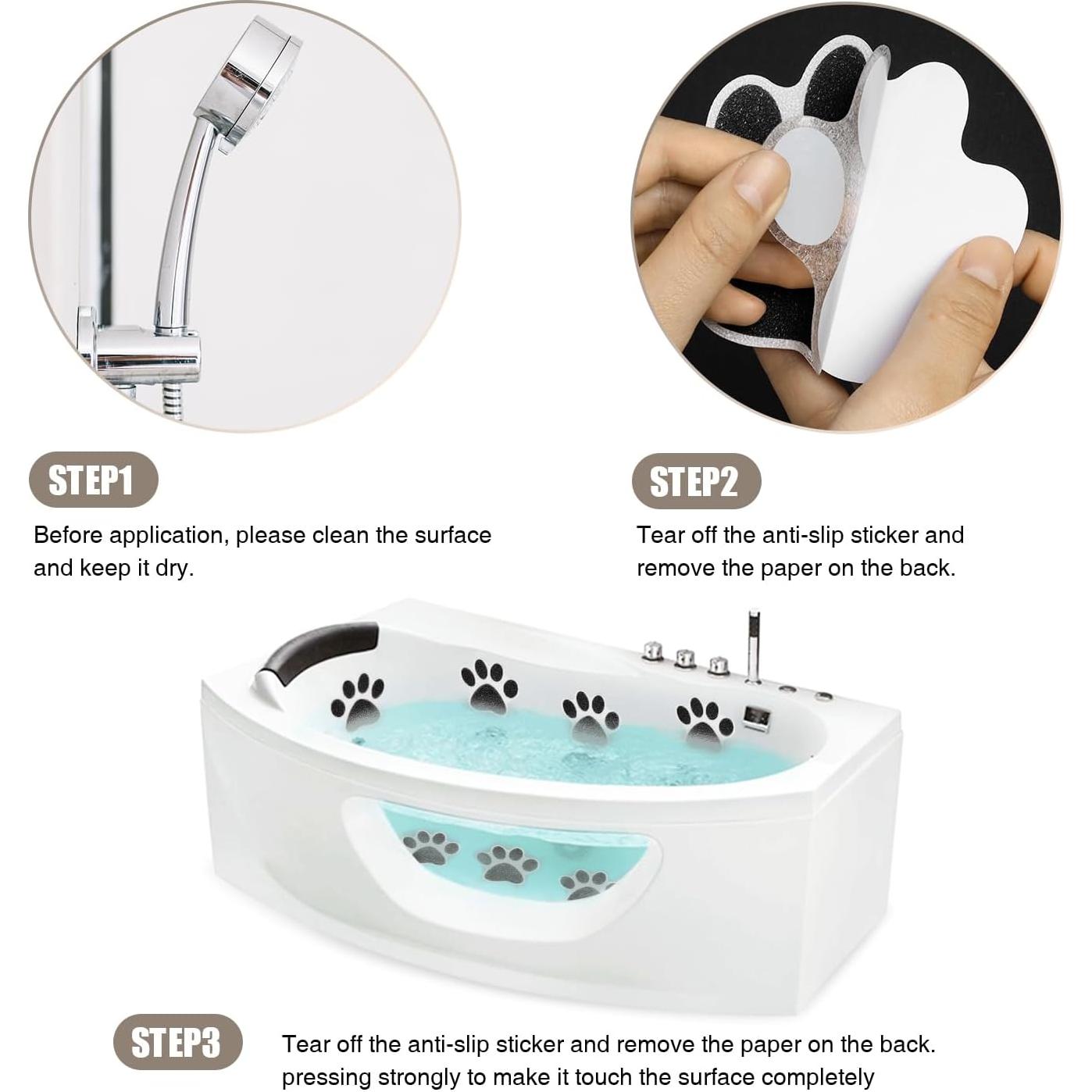 STEP1

Before application, please clean the surface and keep it dry.

STEP2

Tear off the anti-slip sticker and remove the paper on the back.

STEP3

Tear off the anti-slip sticker and remove the paper on the back. pressing strongly to make it touch the surface completely