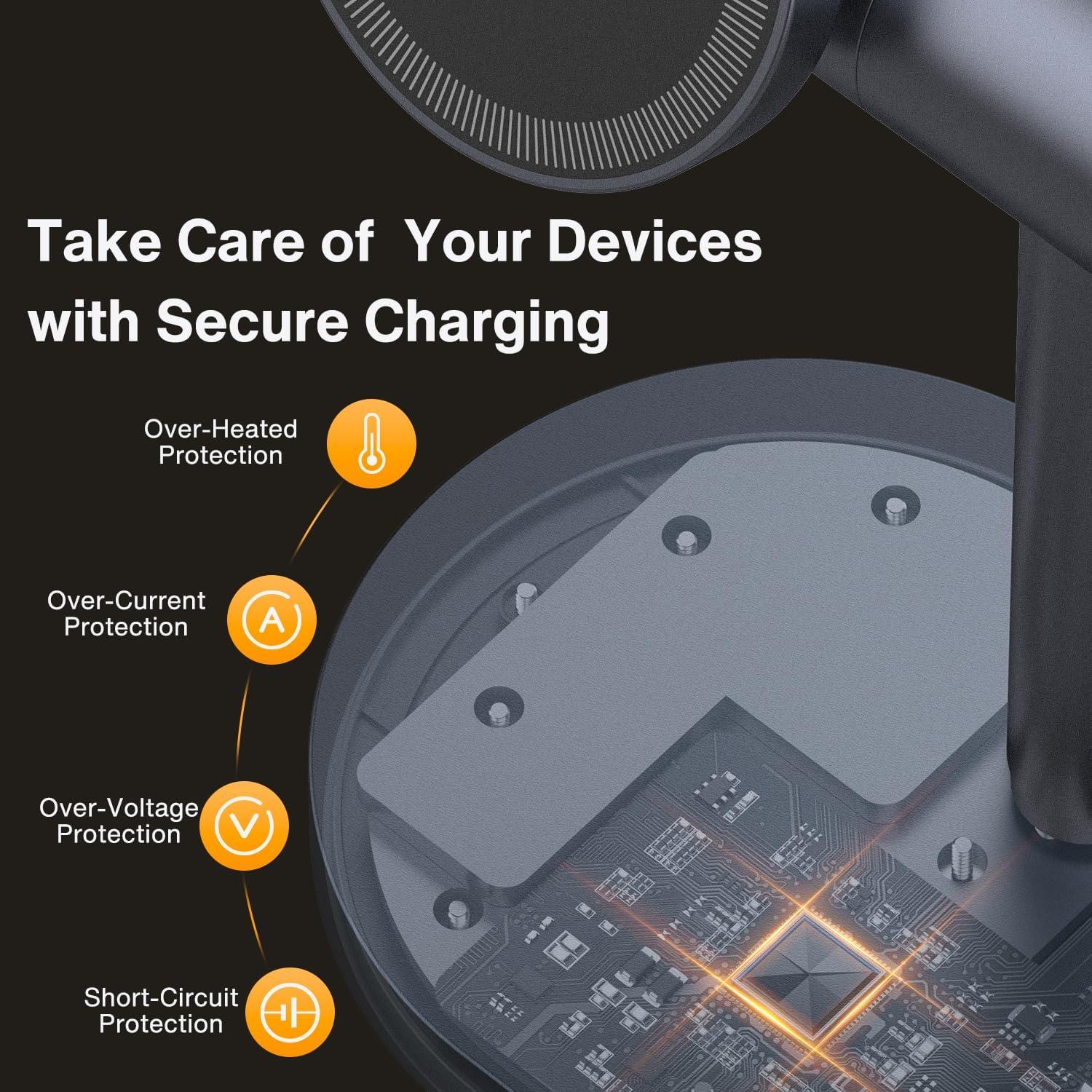 Take Care of  Your Devices with Secure Charging

Over-Heated Protection

Over-Current Protection

A

Over-Voltage Protection

V

Short-Circuit Protection