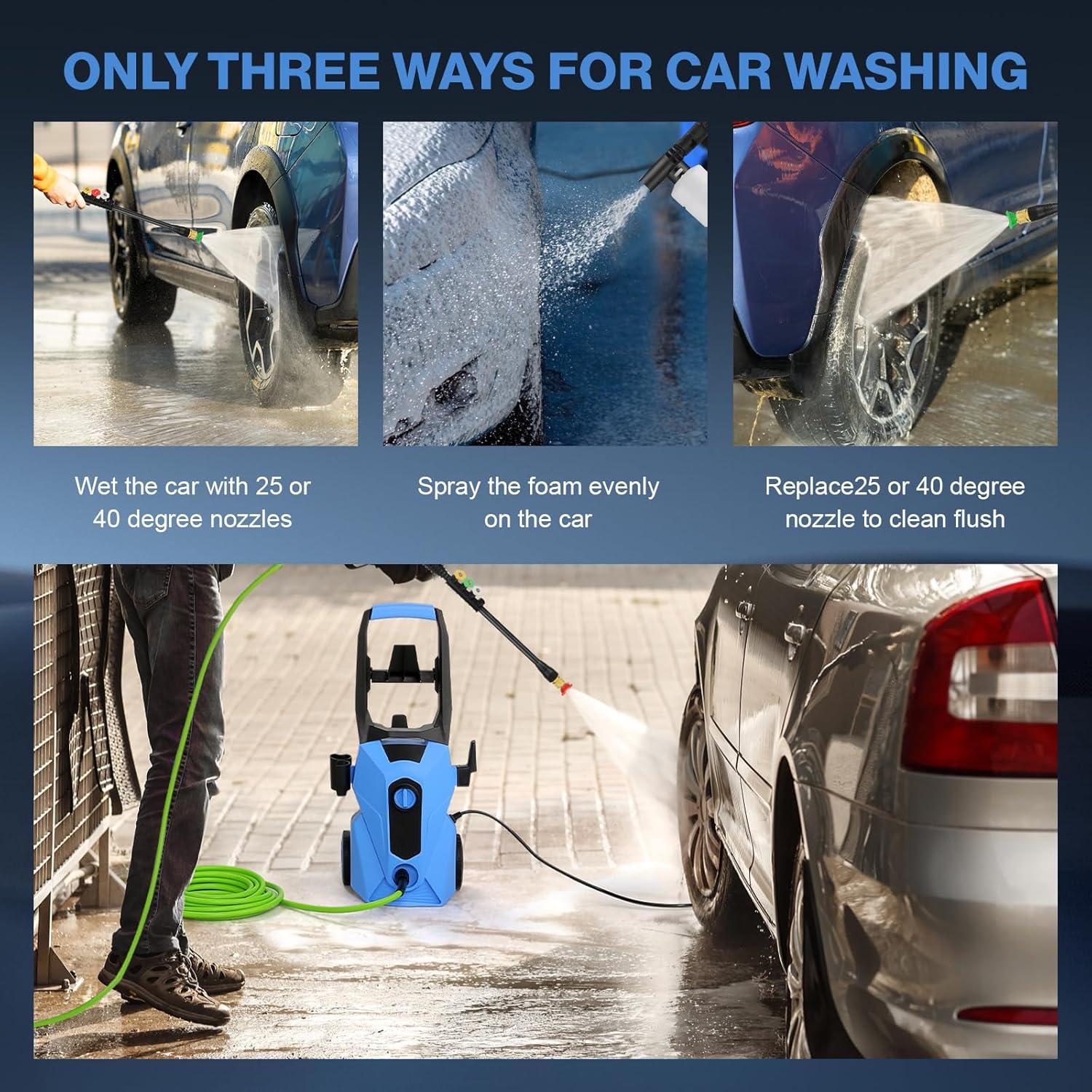 ONLY THREE WAYS FOR CAR WASHING

Wet the car with 25 or 40 degree nozzles

Spray the foam evenly on the car

Replace25 or 40 degree nozzle to clean flush