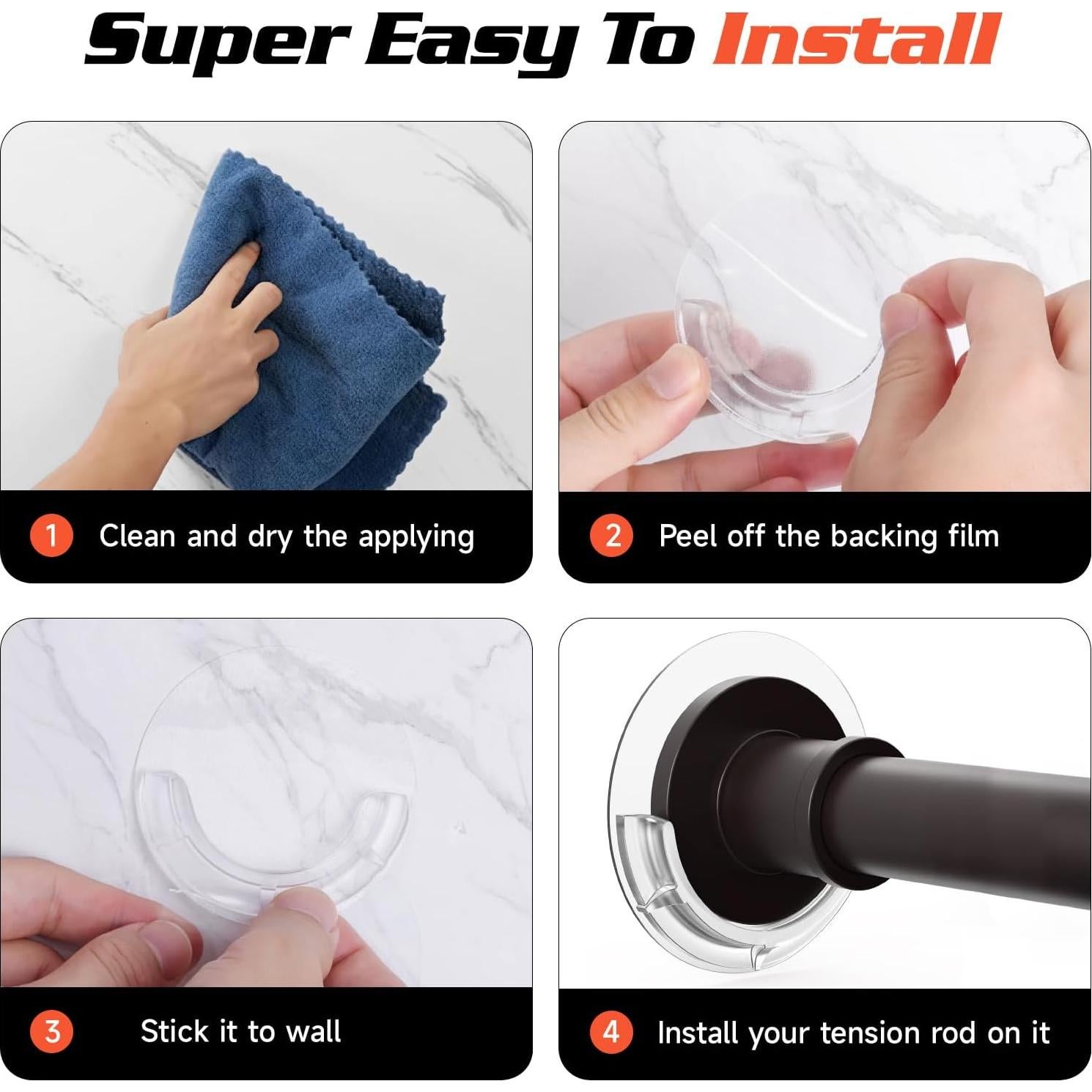 Super Easy To Install

1 Clean and dry the applying

2 Peel off the backing film

3 Stick it to wall

4 Install your tension rod on it