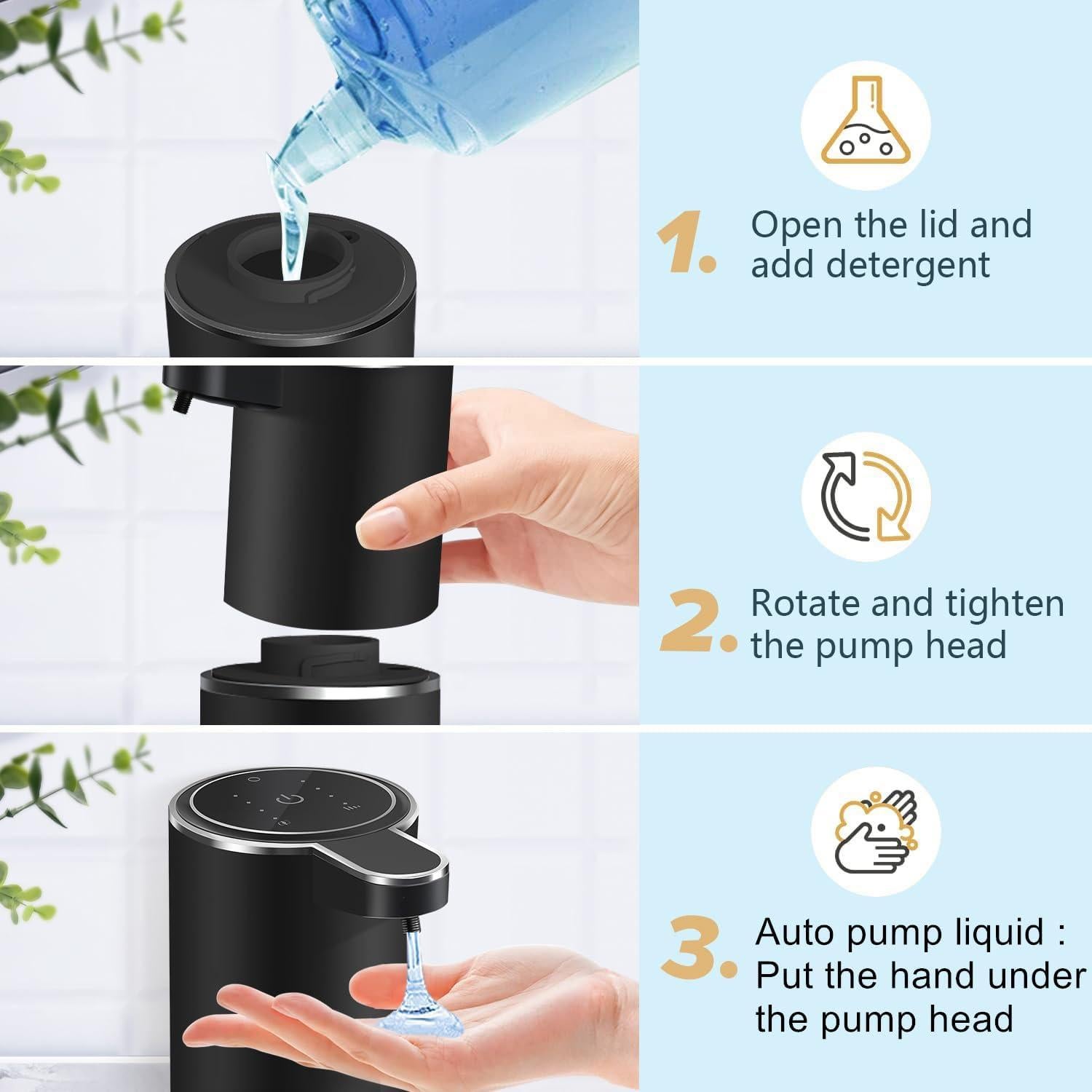 1. Open the lid and add detergent

2. Rotate and tighten the pump head

3. Auto pump liquid : Put the hand under the pump head