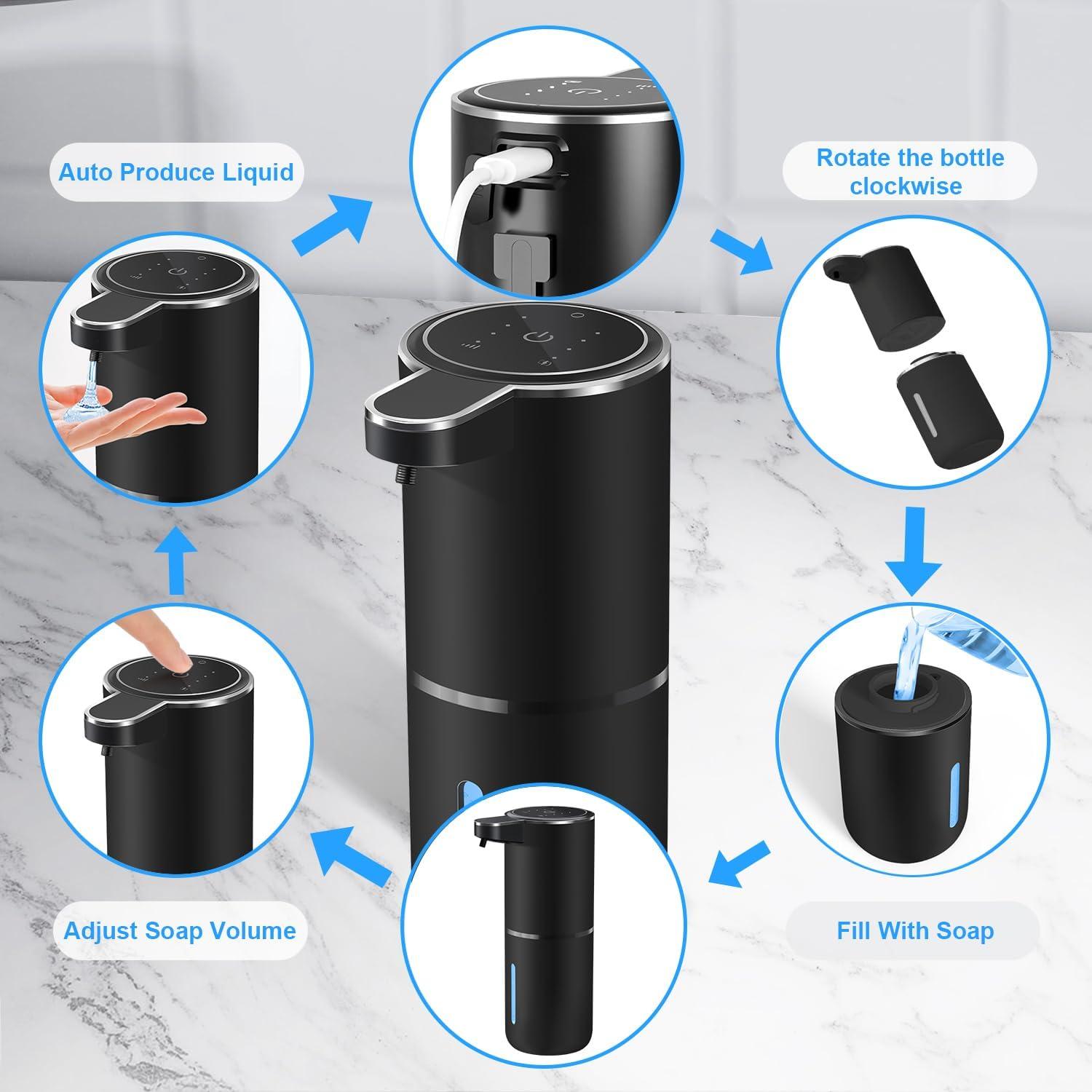 Auto Produce Liquid

Rotate the bottle clockwise

Adjust Soap Volume

Fill With Soap