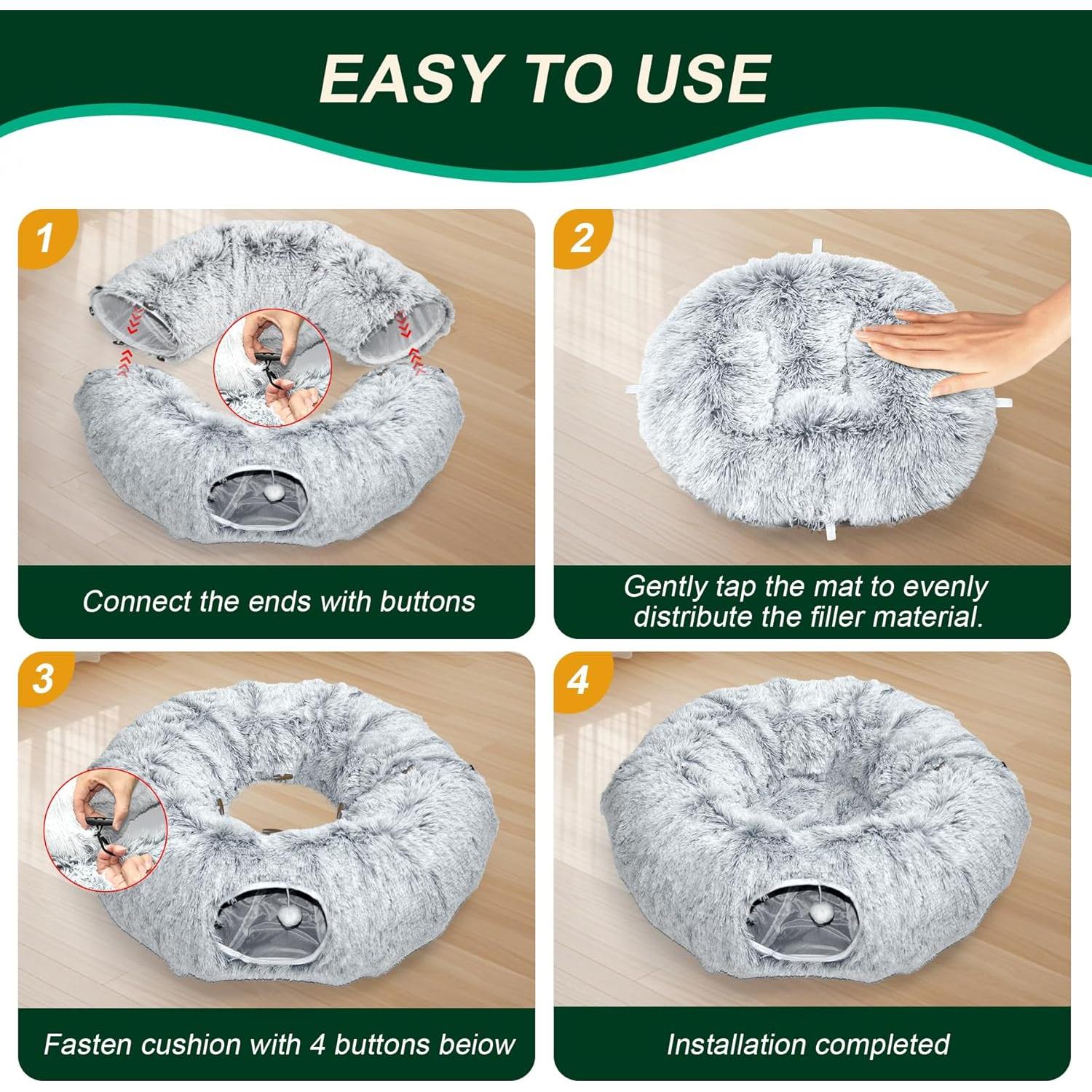 EASY TO USE

1

Connect the ends with buttons

2

Gently tap the mat to evenly distribute the filler material.

3

Fasten cushion with 4 buttons beiow

4

Installation completed