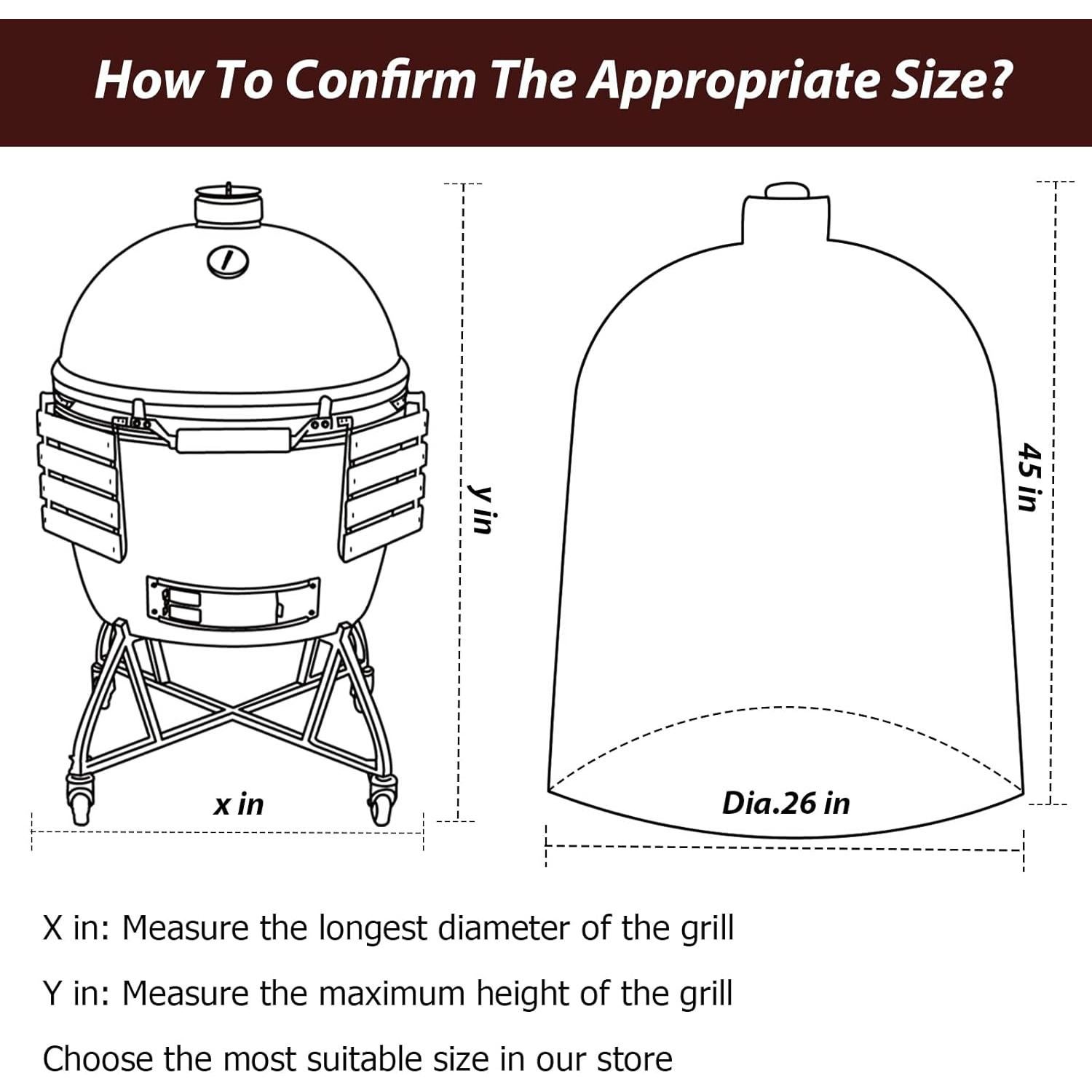 How To Confirm The Appropriate Size?

y in

x in

45 in

Dia.26 in

X in: Measure the longest diameter of the grill

Y in: Measure the maximum height of the grill

Choose the most suitable size in our store