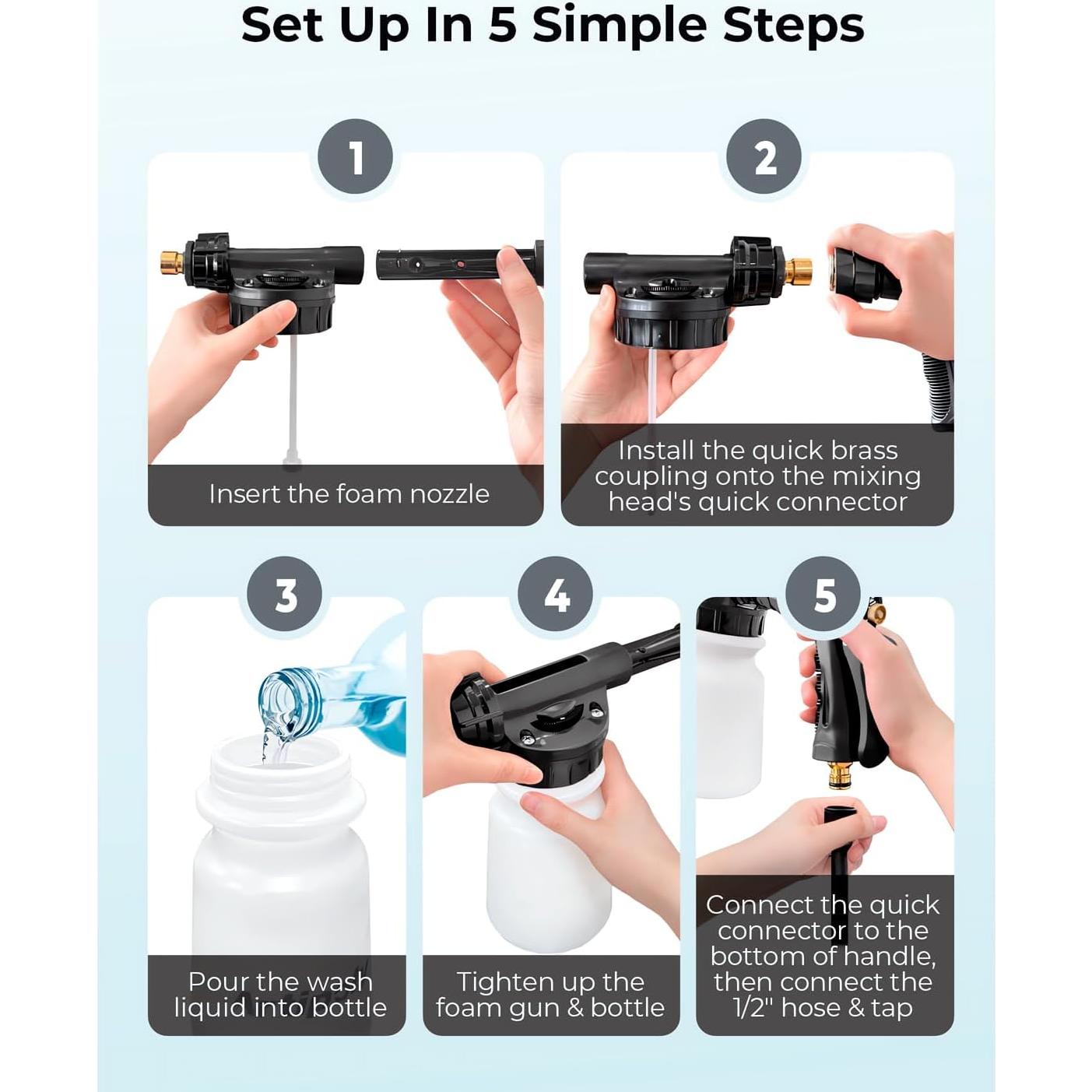 Set Up In 5 Simple Steps

1

Insert the foam nozzle

2

Install the quick brass coupling onto the mixing head's quick connector

3

Pour the wash liquid into bottle

4

Tighten up the foam gun & bottle

5

Connect the quick connector to the bottom of handle, then connect the 1/2" hose & tap