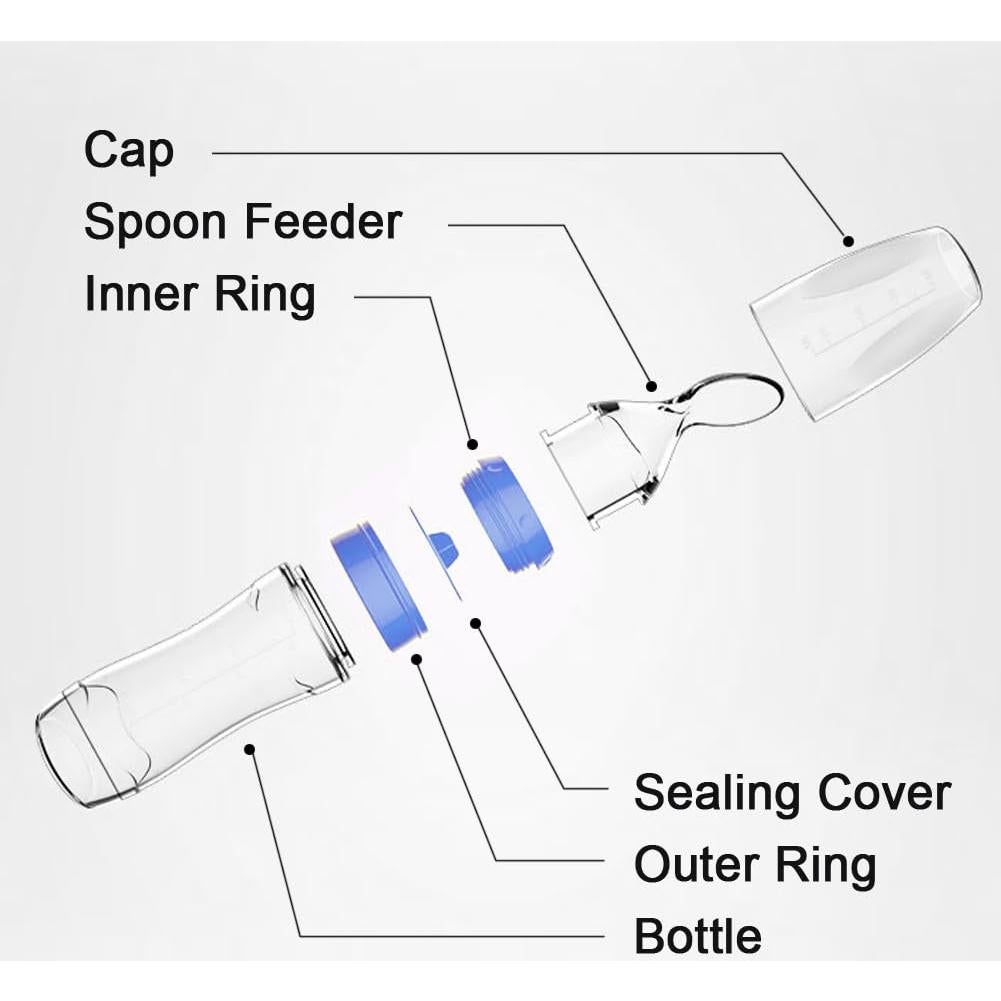 Cap
Spoon Feeder
Inner Ring
Sealing Cover
Outer Ring
Bottle