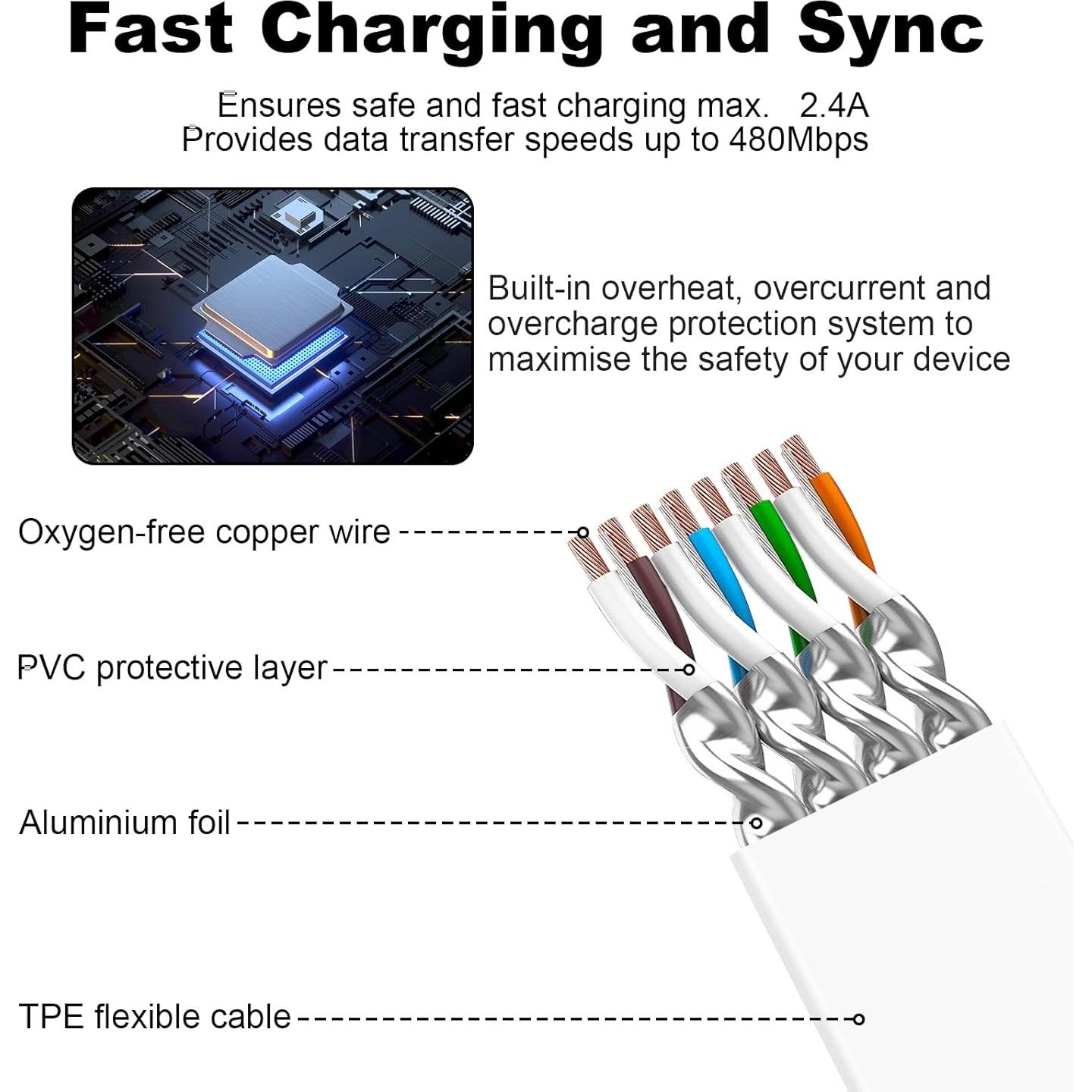 Fast Charging and Sync

Ensures safe and fast charging max. 2.4A
Provides data transfer speeds up to 480Mbps

Built-in overheat, overcurrent and overcharge protection system to maximise the safety of your device

Oxygen-free copper wire

PVC protective layer

Aluminium foil

TPE flexible cable