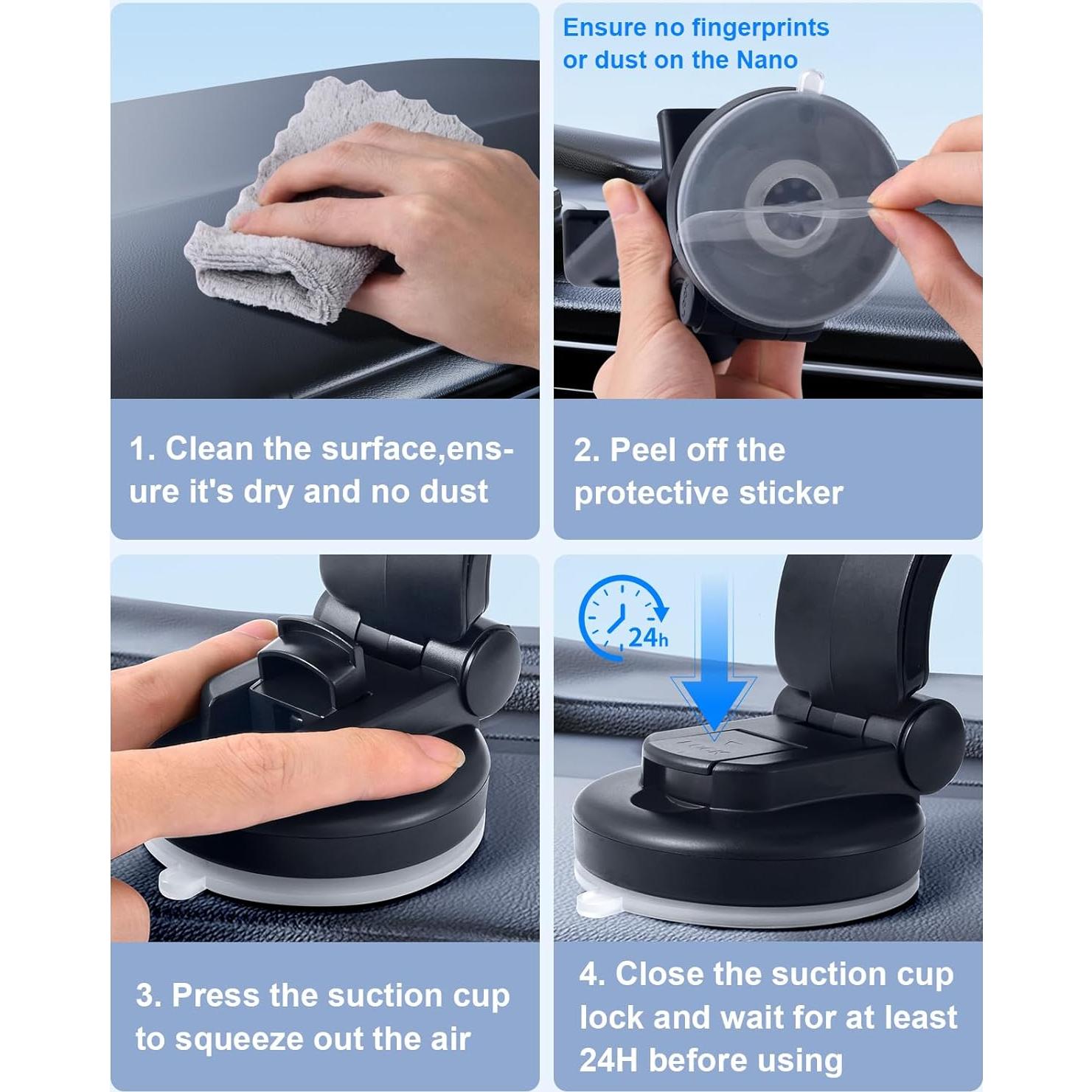 1. Clean the surface,ensure it's dry and no dust

Ensure no fingerprints or dust on the Nano

2. Peel off the protective sticker

3. Press the suction cup to squeeze out the air

24h

4. Close the suction cup lock and wait for at least 24H before using