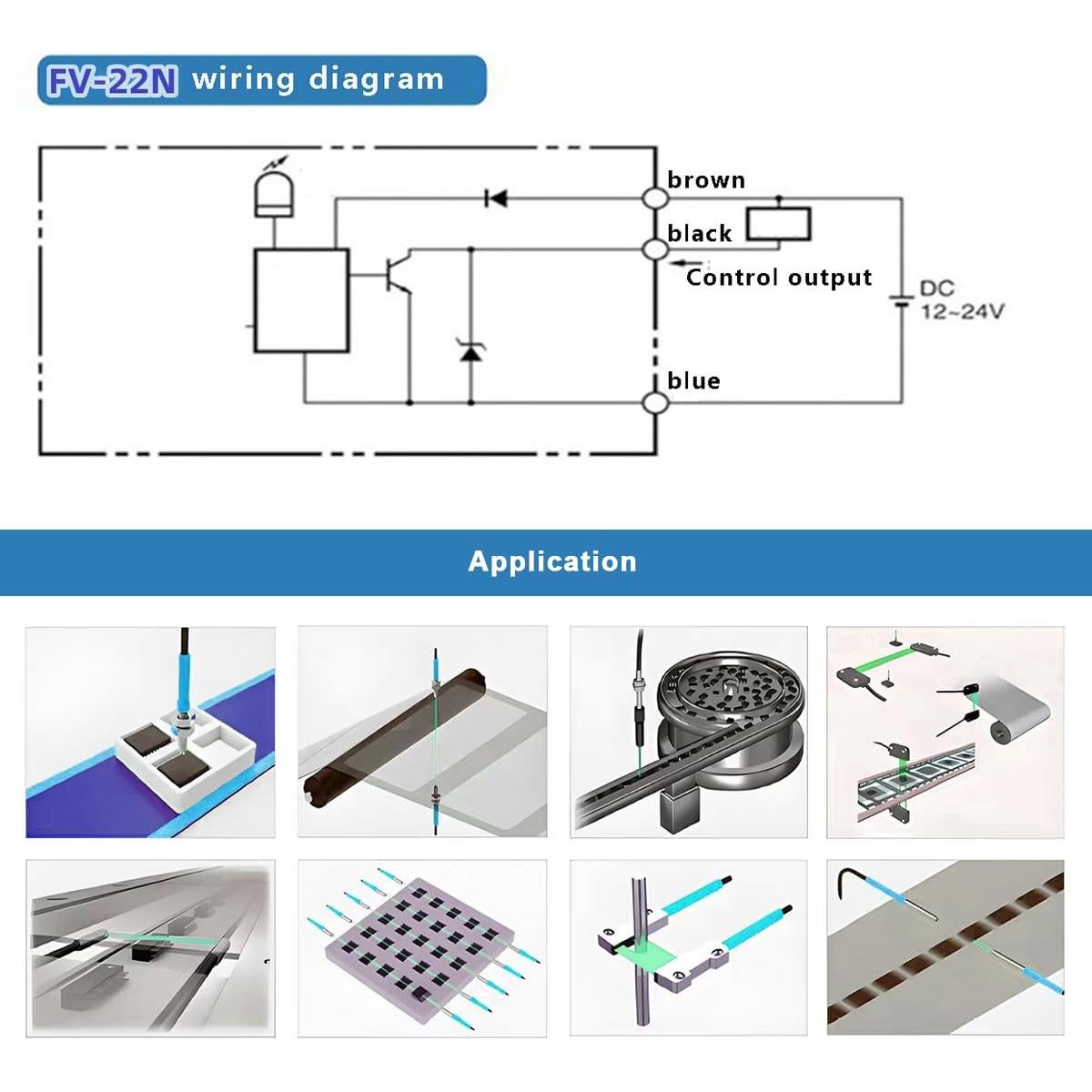 FV-22N wiring diagram

brown

black

Control output

DC
12~24V

blue

Application