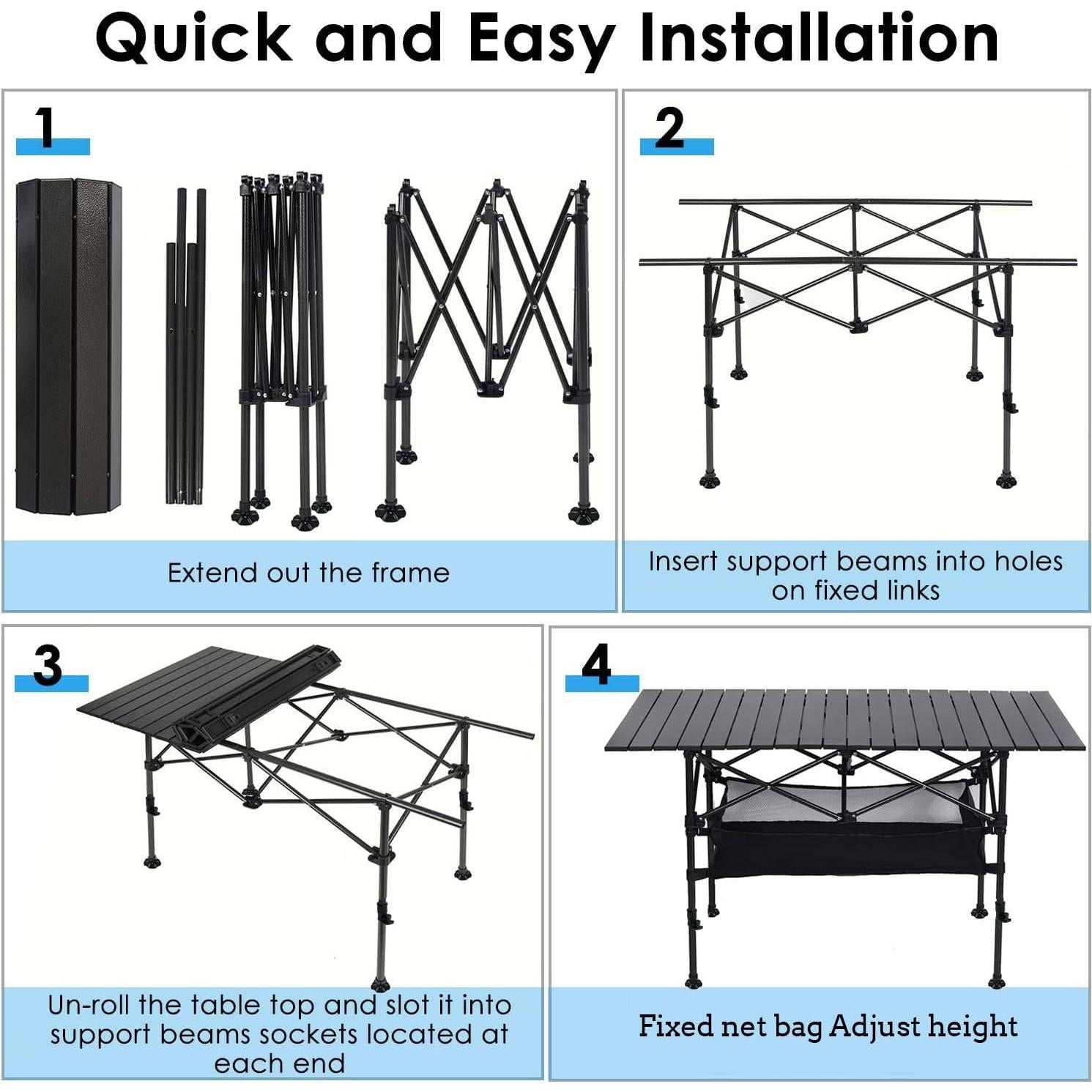 Quick and Easy Installation

1

Extend out the frame

2

Insert support beams into holes on fixed links

3

Un-roll the table top and slot it into support beams sockets located at each end

4

Fixed net bag Adjust height