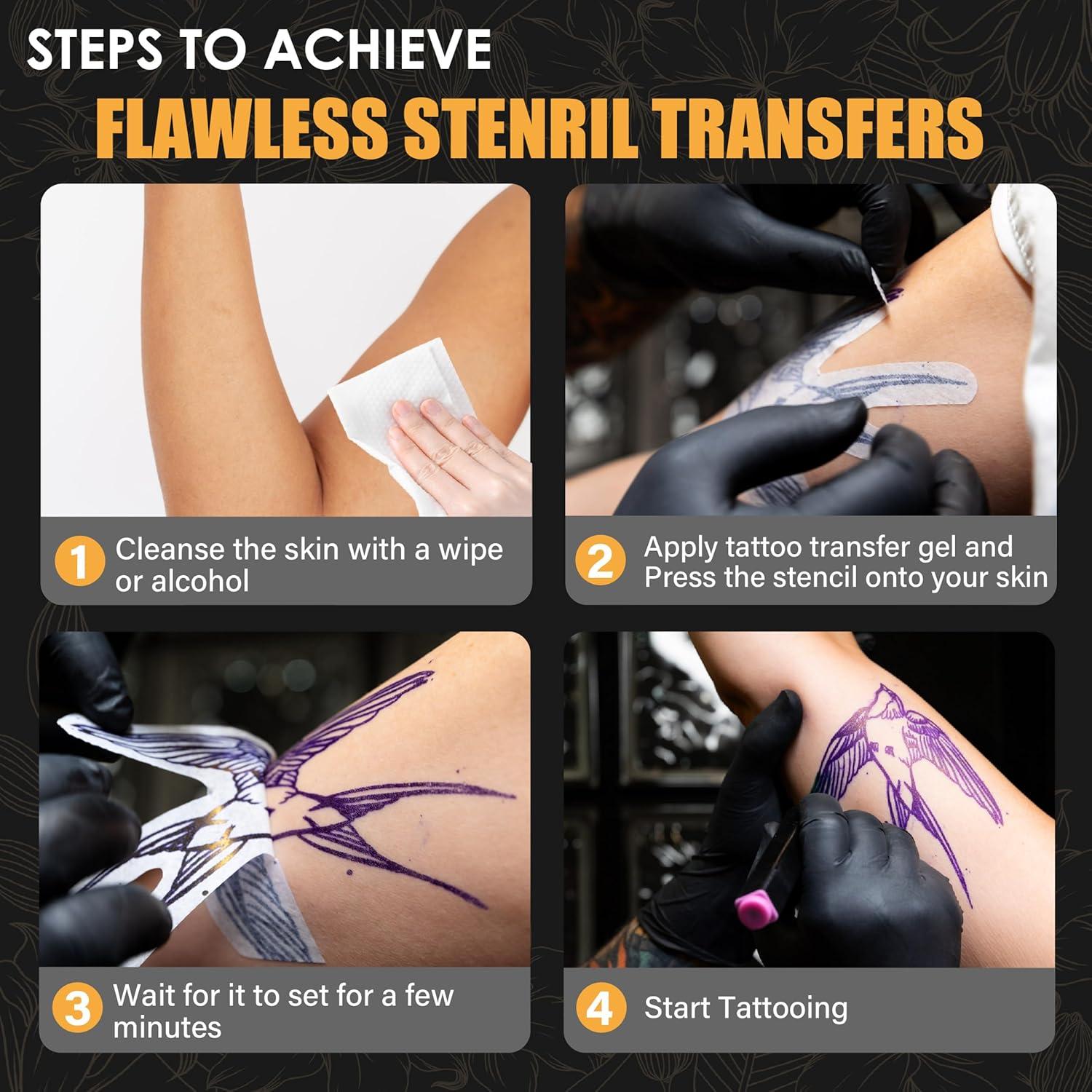 STEPS TO ACHIEVE
FLAWLESS STENRIL TRANSFERS

1 Cleanse the skin with a wipe or alcohol

2 Apply tattoo transfer gel and Press the stencil onto your skin

3 Wait for it to set for a few minutes

4 Start Tattooing