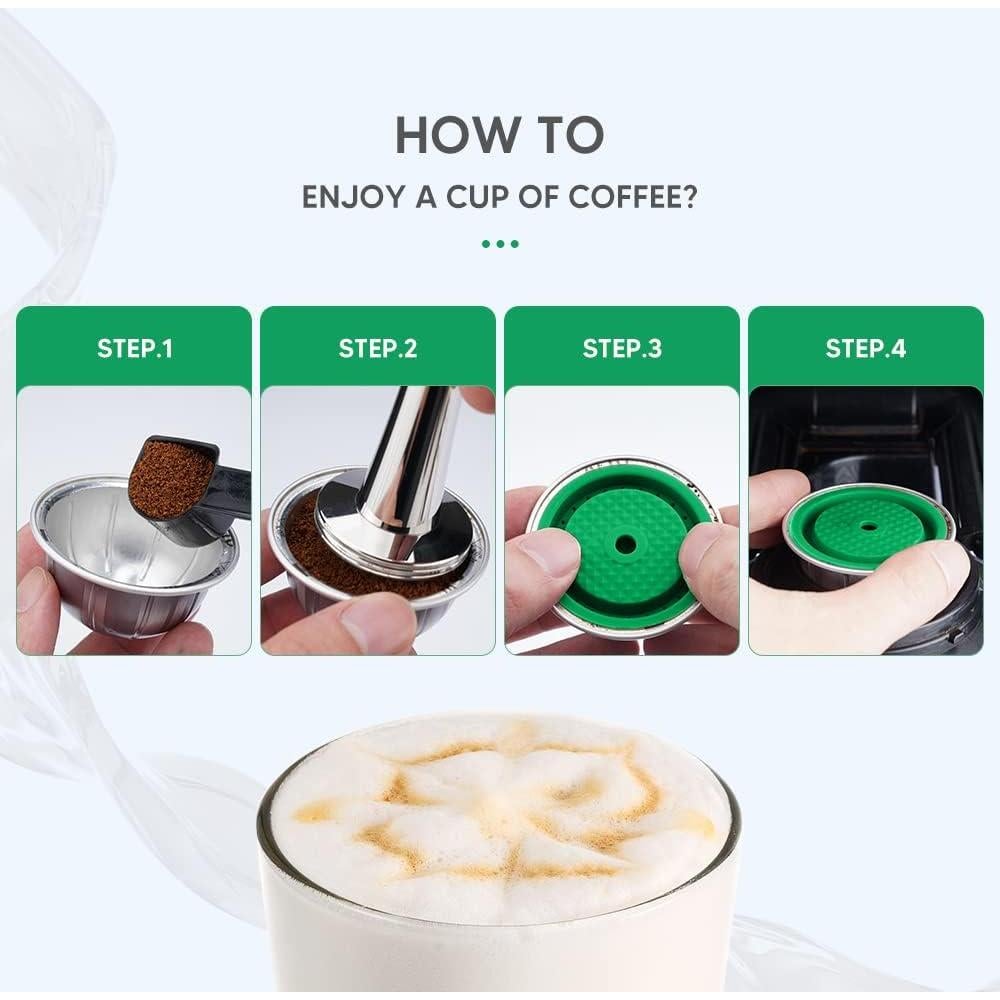 HOW TO

ENJOY A CUP OF COFFEE?

STEP.1

STEP.2

STEP.3

STEP.4