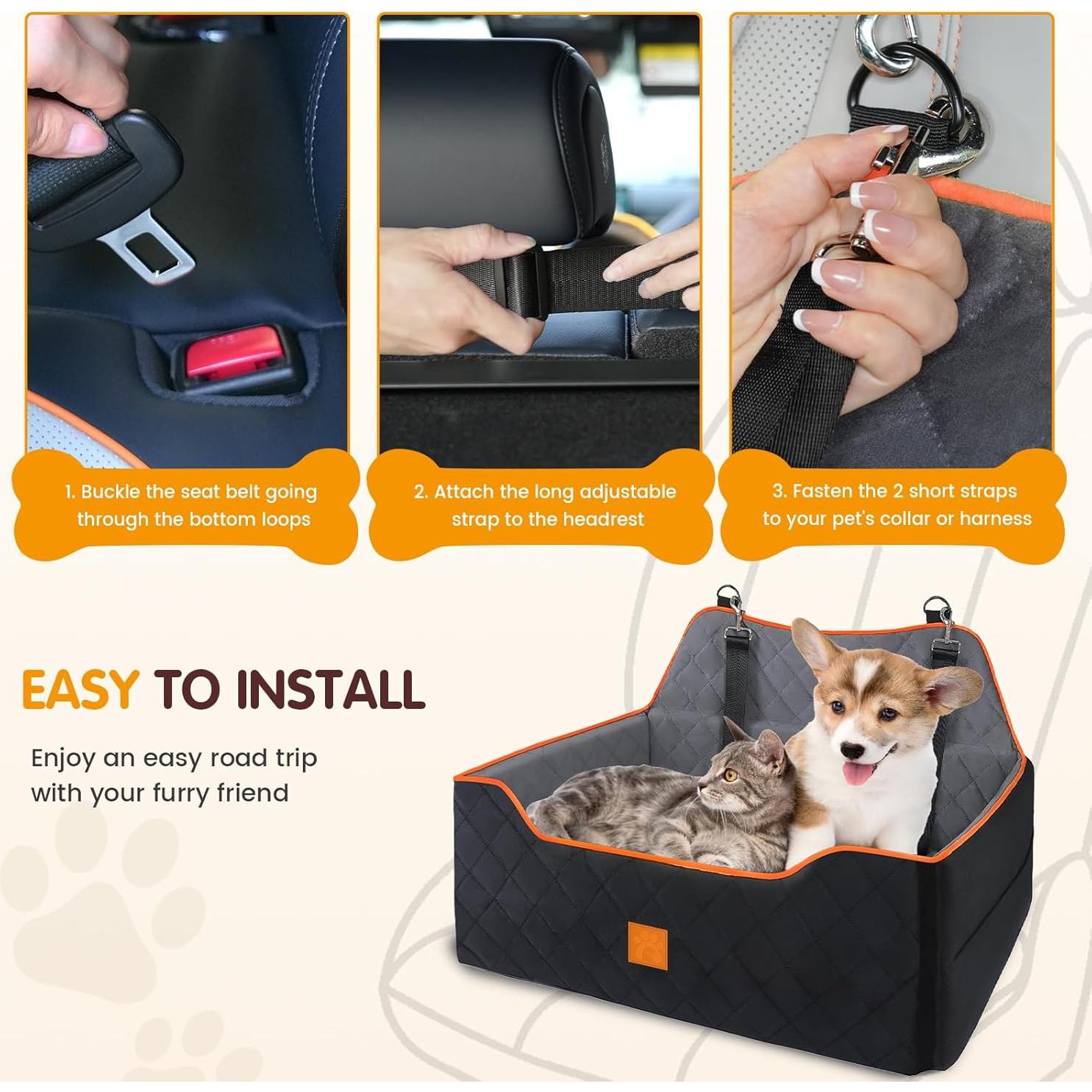 1. Buckle the seat belt going through the bottom loops

2. Attach the long adjustable strap to the headrest

3. Fasten the 2 short straps to your pet's collar or harness

EASY TO INSTALL

Enjoy an easy road trip with your furry friend