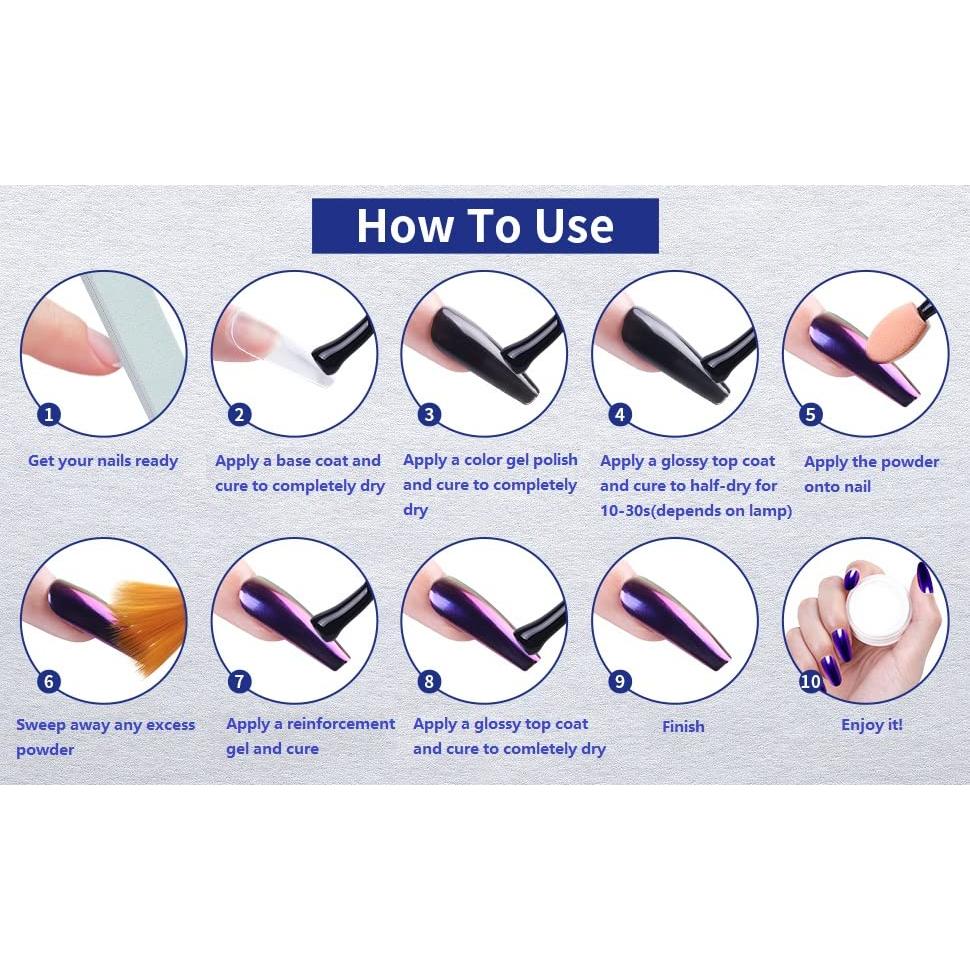 How To Use

1 Get your nails ready

2 Apply a base coat and cure to completely dry

3 Apply a color gel polish and cure to completely dry

4 Apply a glossy top coat and cure to half-dry for 10-30s(depends on lamp)

5 Apply the powder onto nail

6 Sweep away any excess powder

7 Apply a reinforcement gel and cure

8 Apply a glossy top coat and cure to comletely dry

9 Finish

10 Enjoy it!