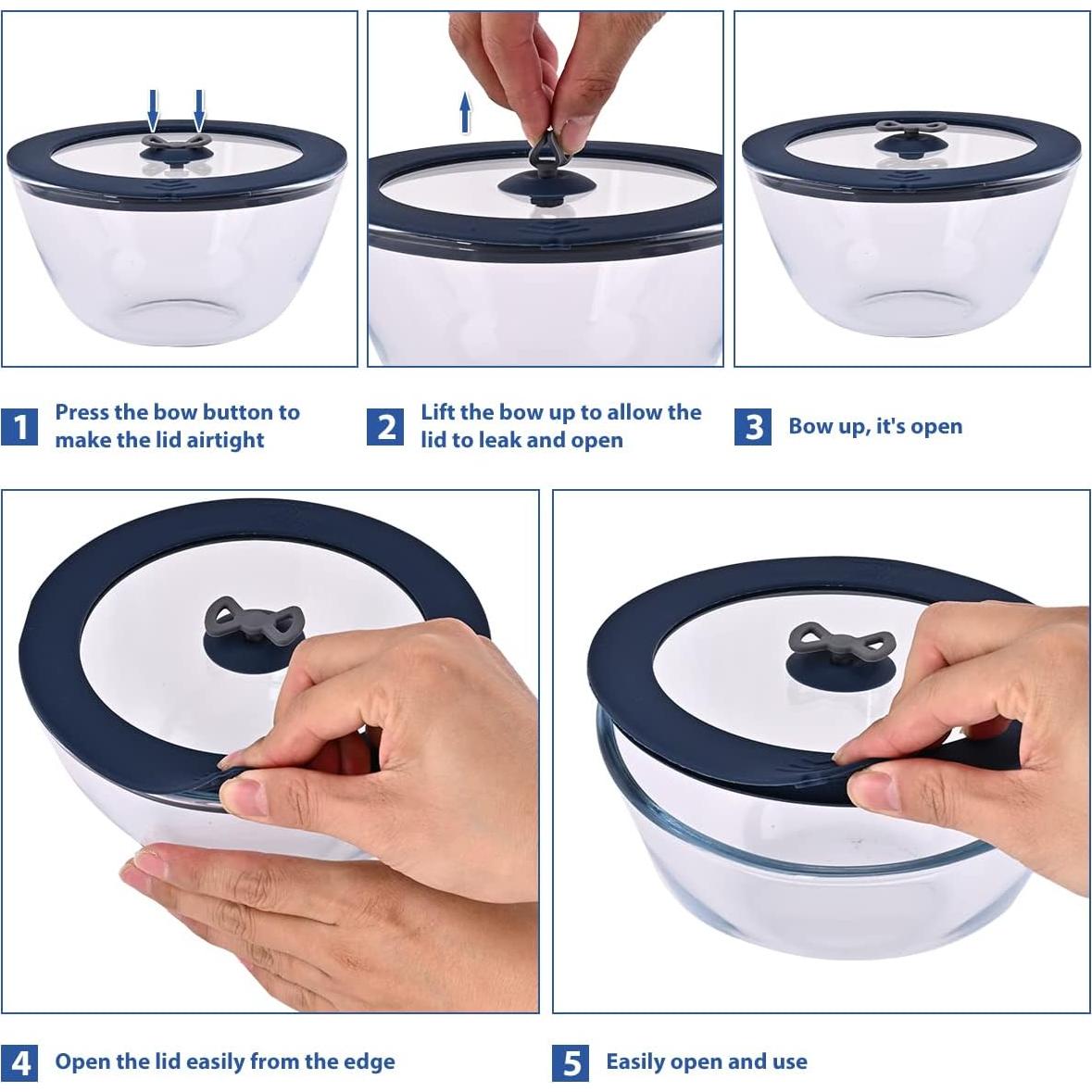 1 Press the bow button to make the lid airtight

2 Lift the bow up to allow the lid to leak and open

3 Bow up, it's open

4 Open the lid easily from the edge

5 Easily open and use