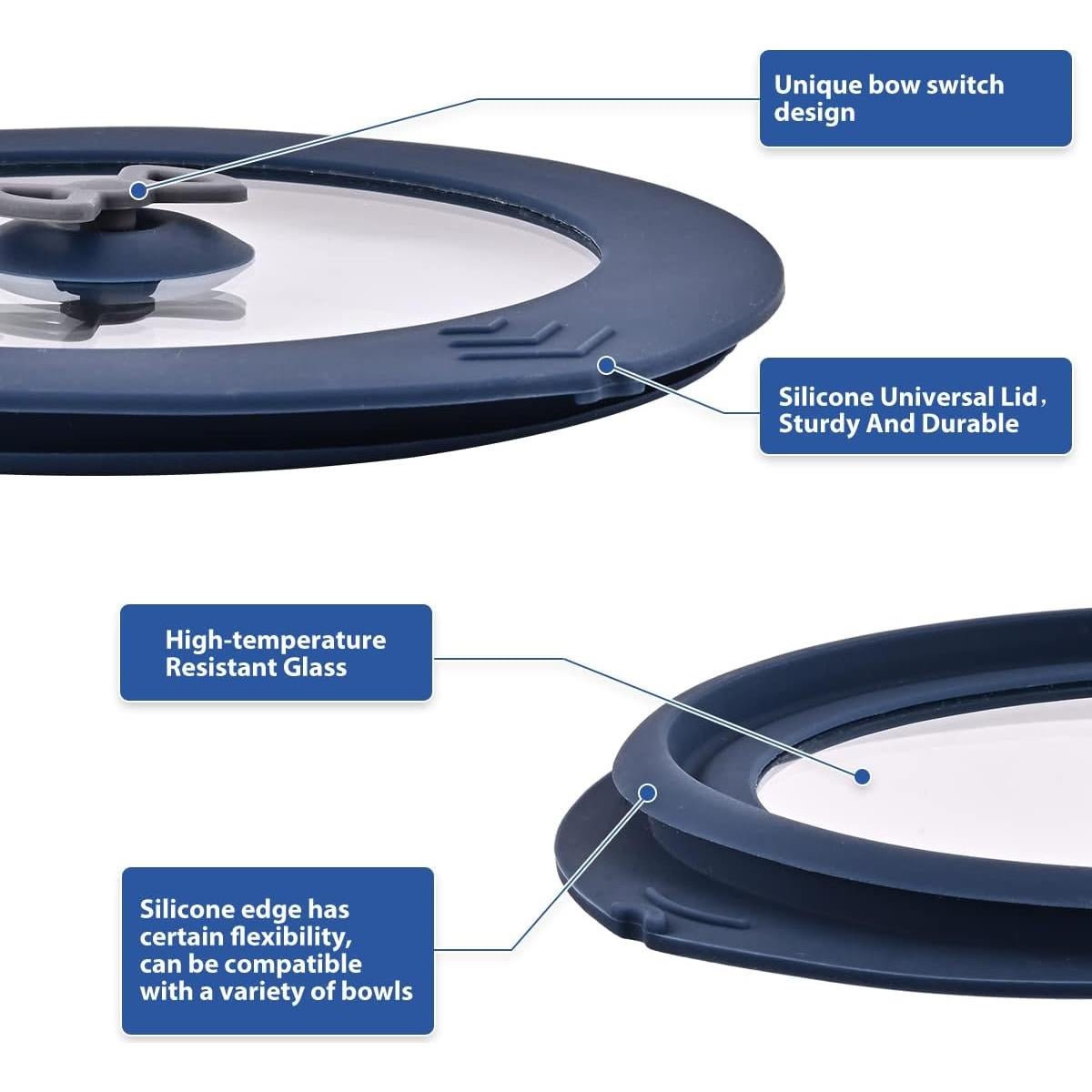 Unique bow switch design

Silicone Universal Lid, Sturdy And Durable

High-temperature Resistant Glass

Silicone edge has certain flexibility, can be compatible with a variety of bowls