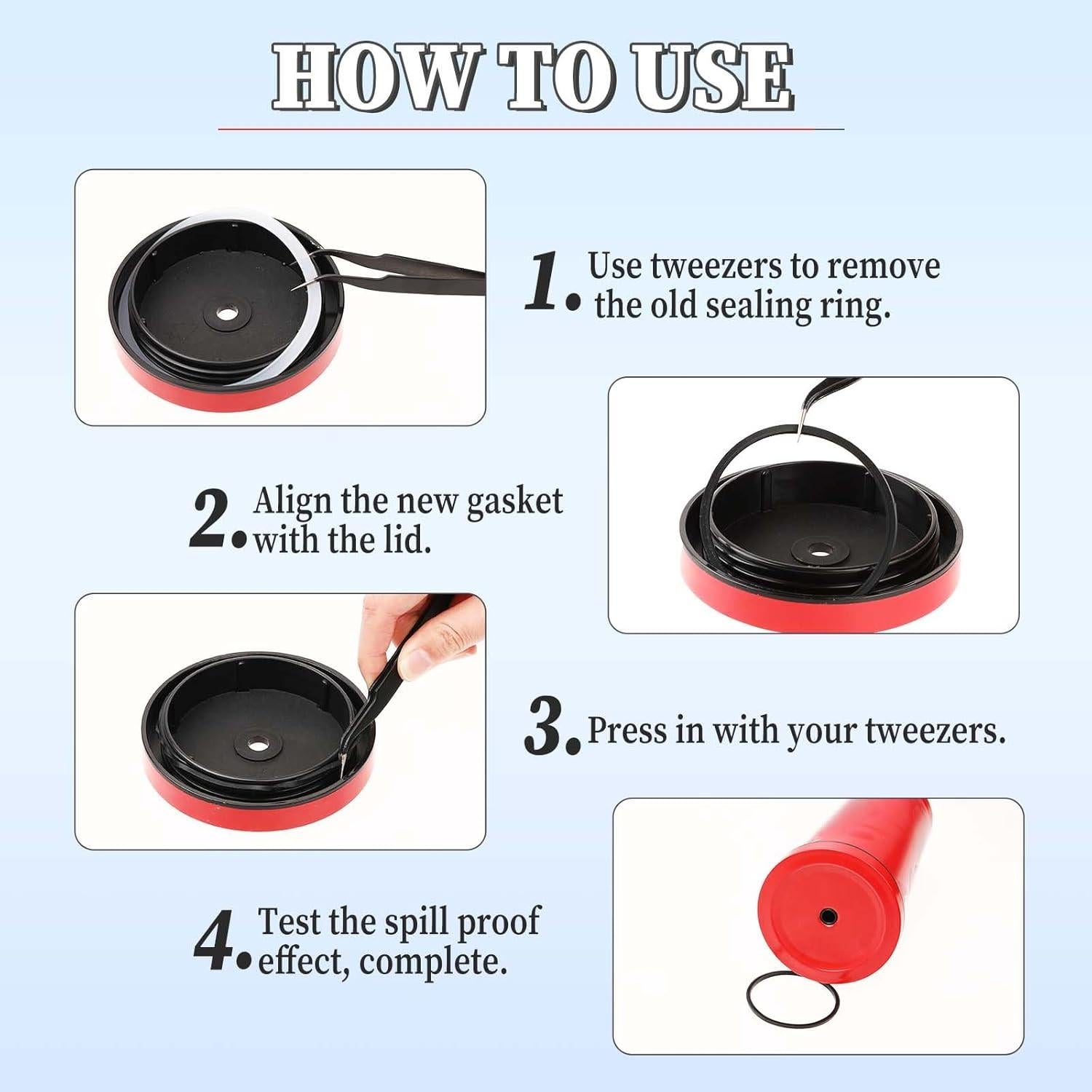 HOW TO USE

1. Use tweezers to remove the old sealing ring.

2. Align the new gasket with the lid.

3. Press in with your tweezers.

4. Test the spill proof effect, complete.