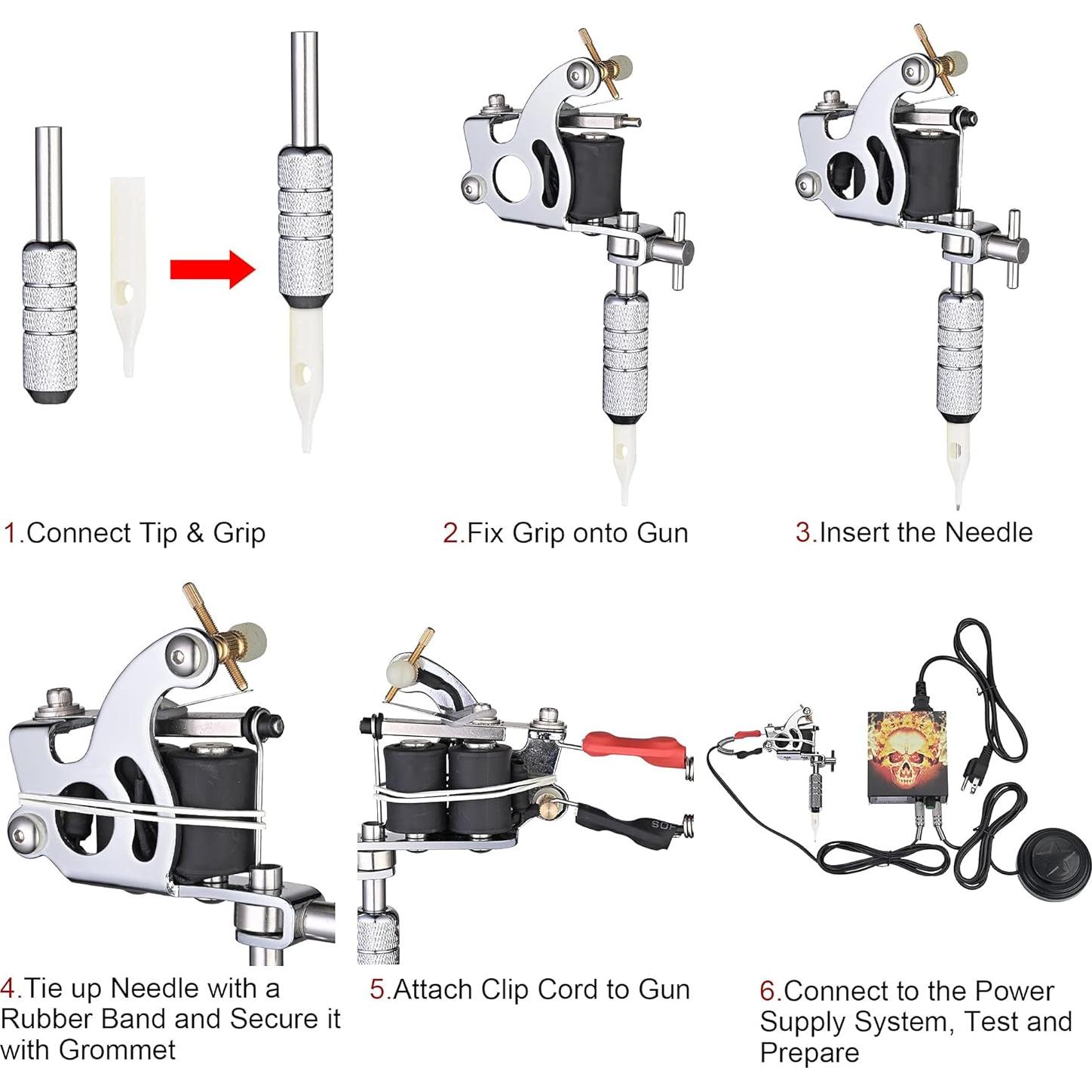 1.Connect Tip & Grip

2.Fix Grip onto Gun

3.Insert the Needle

4.Tie up Needle with a Rubber Band and Secure it with Grommet

5.Attach Clip Cord to Gun

6.Connect to the Power Supply System, Test and Prepare