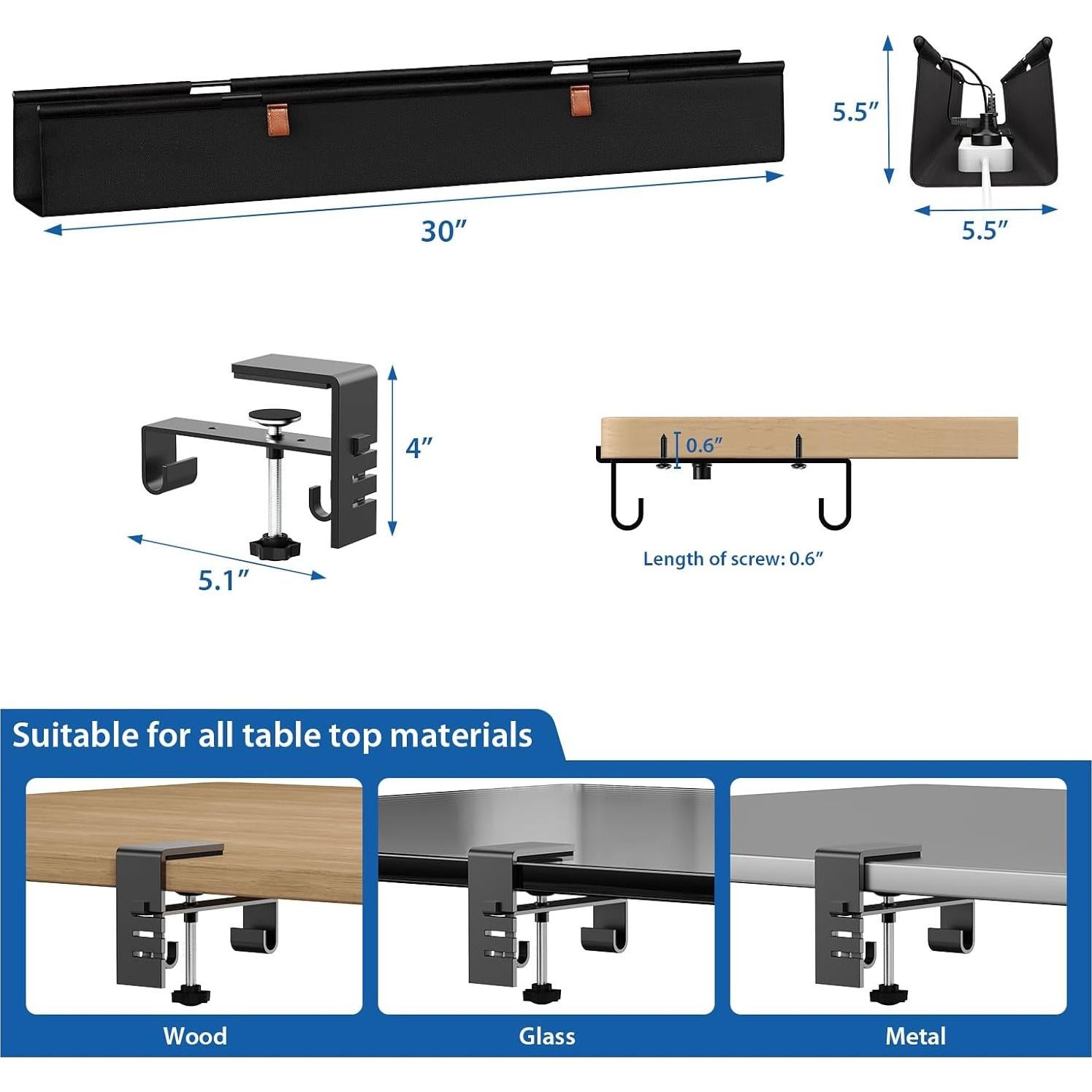 30″

5.5″

5.5″

4″

5.1″

0.6″

Length of screw: 0.6″

Suitable for all table top materials

Wood

Glass

Metal