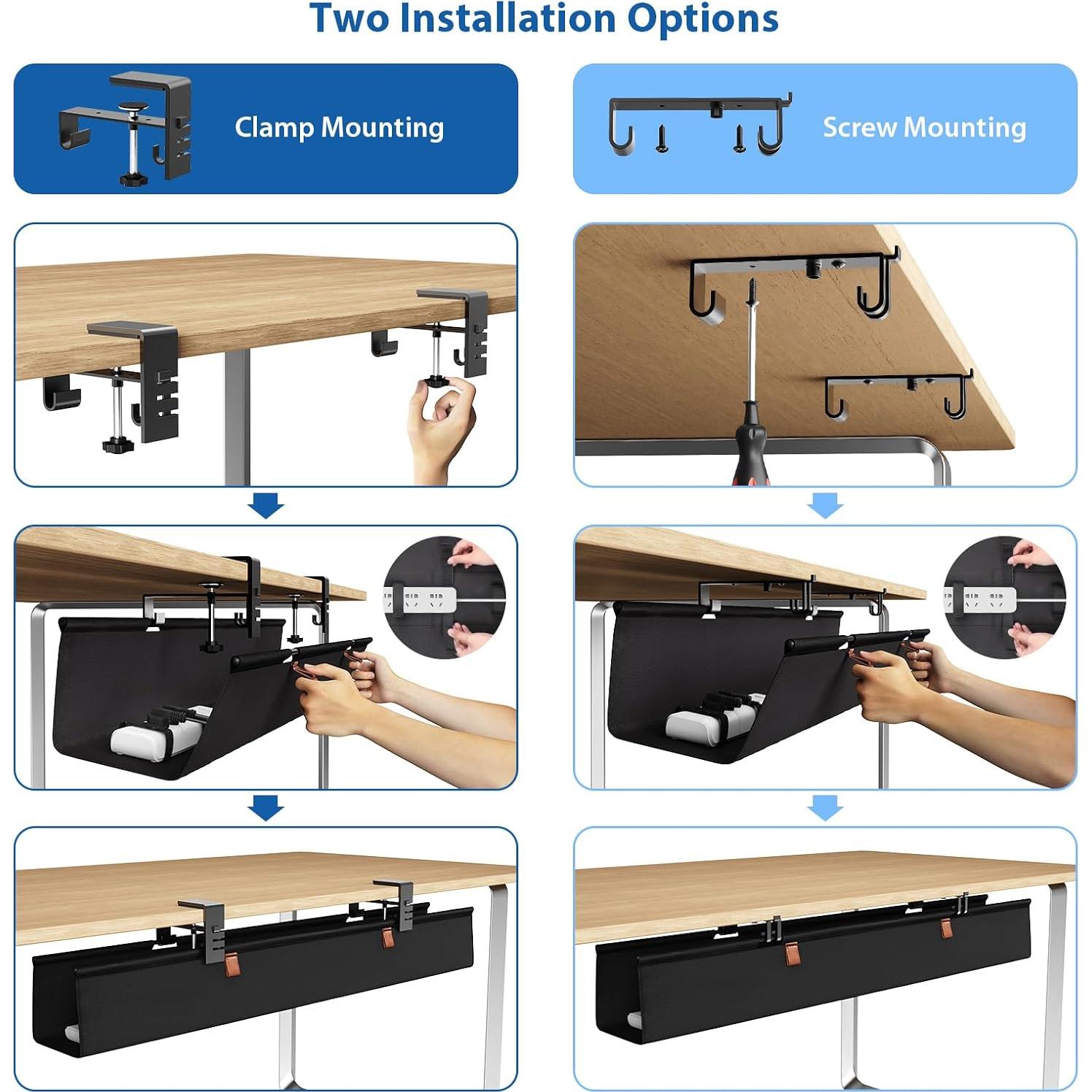 Two Installation Options

Clamp Mounting

Screw Mounting