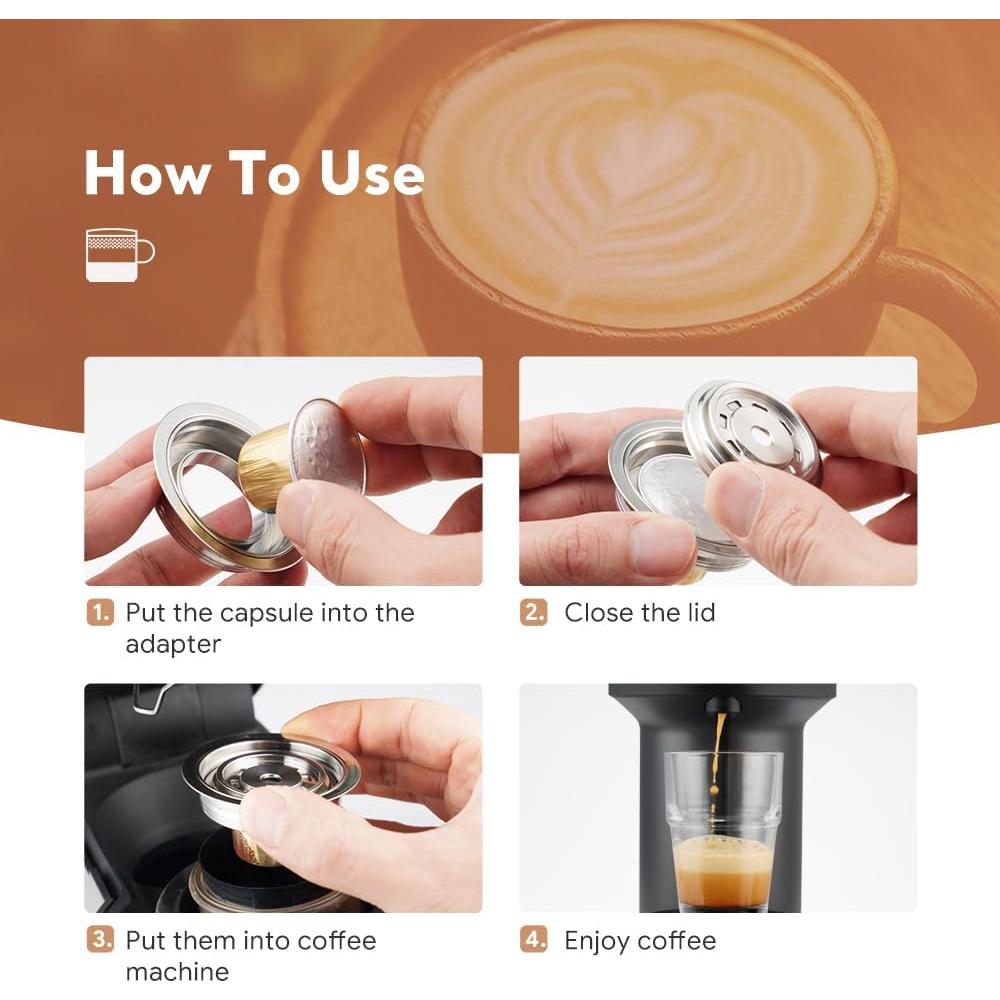 How To Use

1. Put the capsule into the adapter

2. Close the lid

3. Put them into coffee machine

4. Enjoy coffee