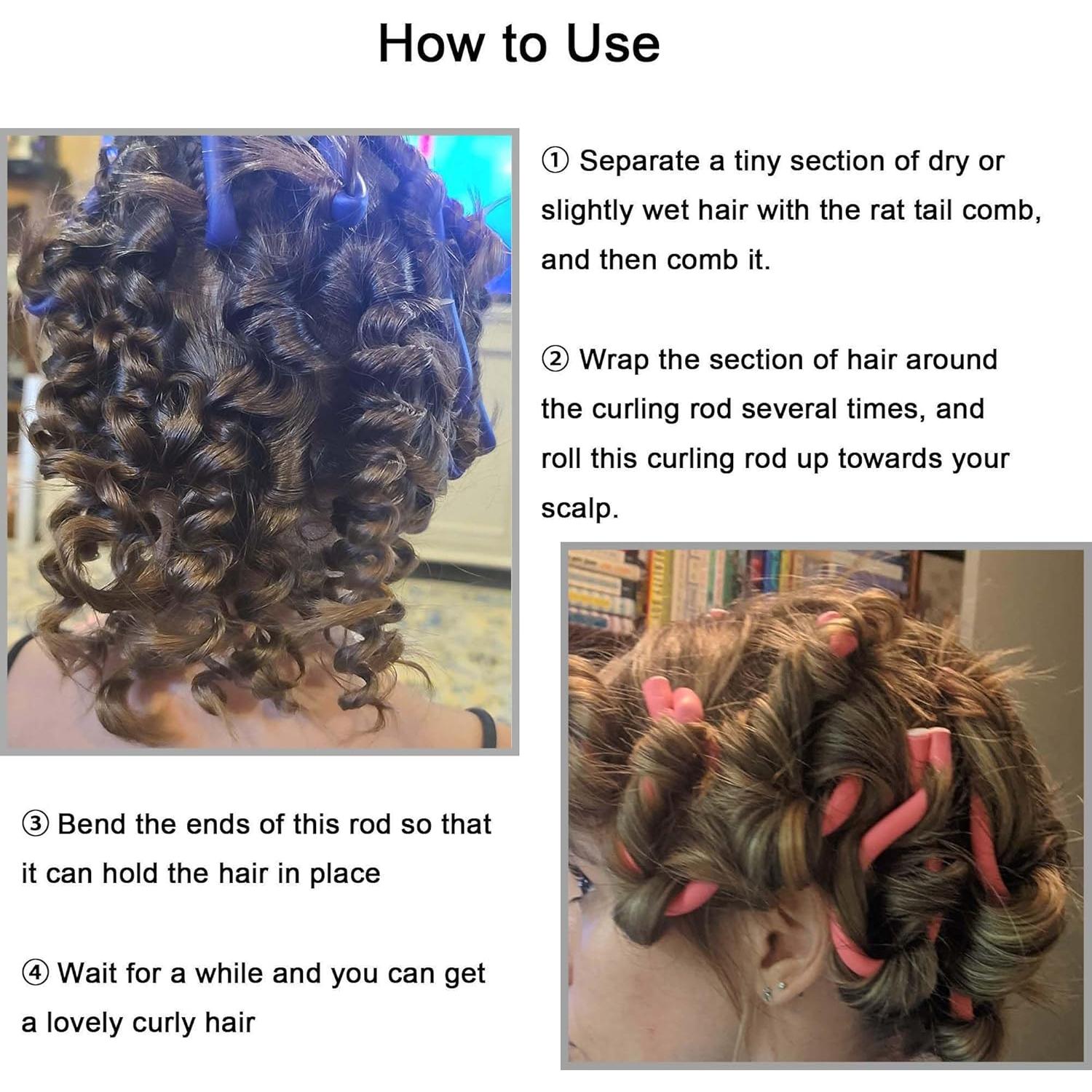 How to Use

① Separate a tiny section of dry or slightly wet hair with the rat tail comb, and then comb it.

② Wrap the section of hair around the curling rod several times, and roll this curling rod up towards your scalp.

③ Bend the ends of this rod so that it can hold the hair in place

④ Wait for a while and you can get a lovely curly hair