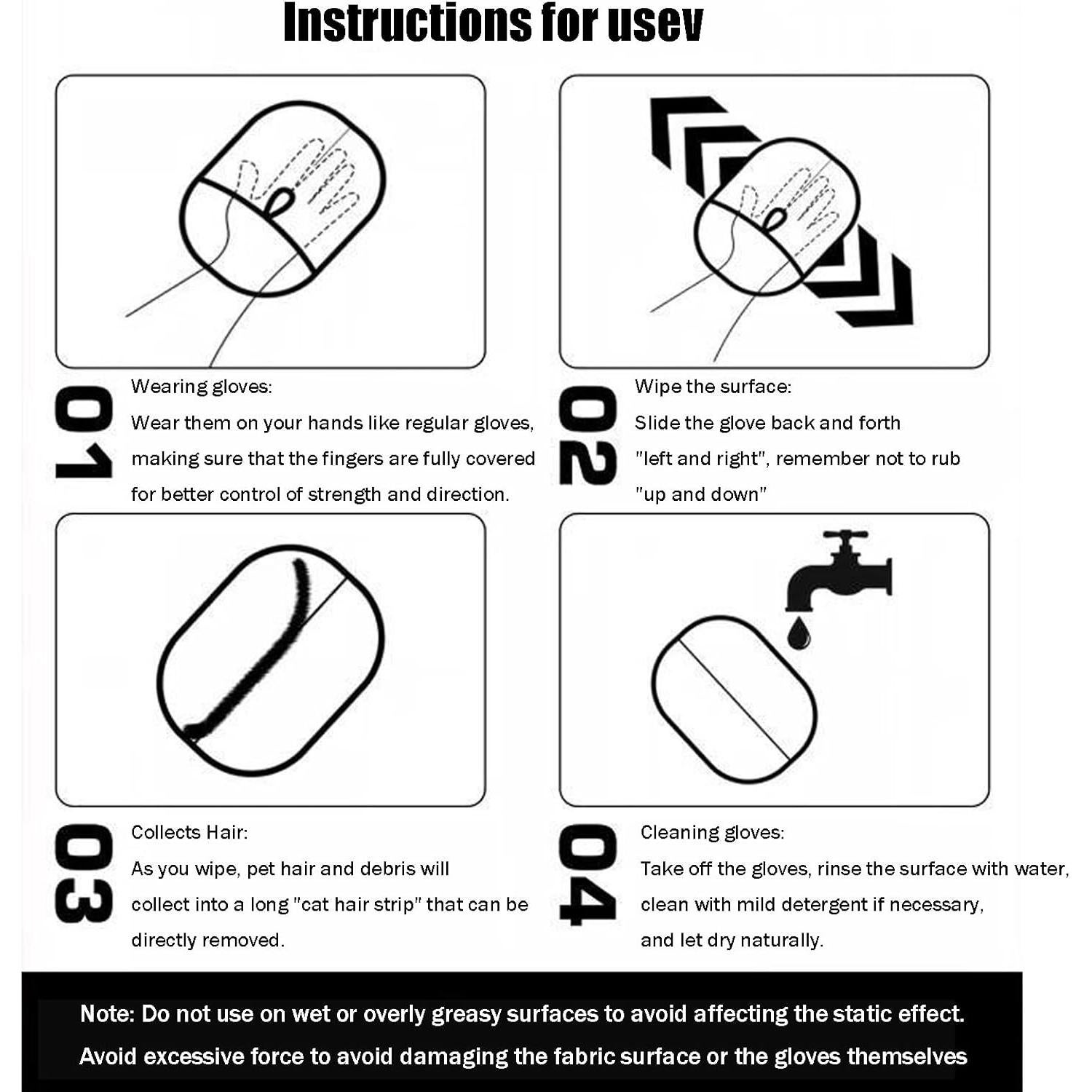 Instructions for usev

01

Wearing gloves:
Wear them on your hands like regular gloves, making sure that the fingers are fully covered for better control of strength and direction.

02

Wipe the surface:
Slide the glove back and forth "left and right", remember not to rub "up and down"

03

Collects Hair:
As you wipe, pet hair and debris will collect into a long "cat hair strip" that can be directly removed.

04

Cleaning gloves:
Take off the gloves, rinse the surface with water, clean with mild detergent if necessary, and let dry naturally.

Note: Do not use on wet or overly greasy surfaces to avoid affecting the static effect.
Avoid excessive force to avoid damaging the fabric surface or the gloves themselves